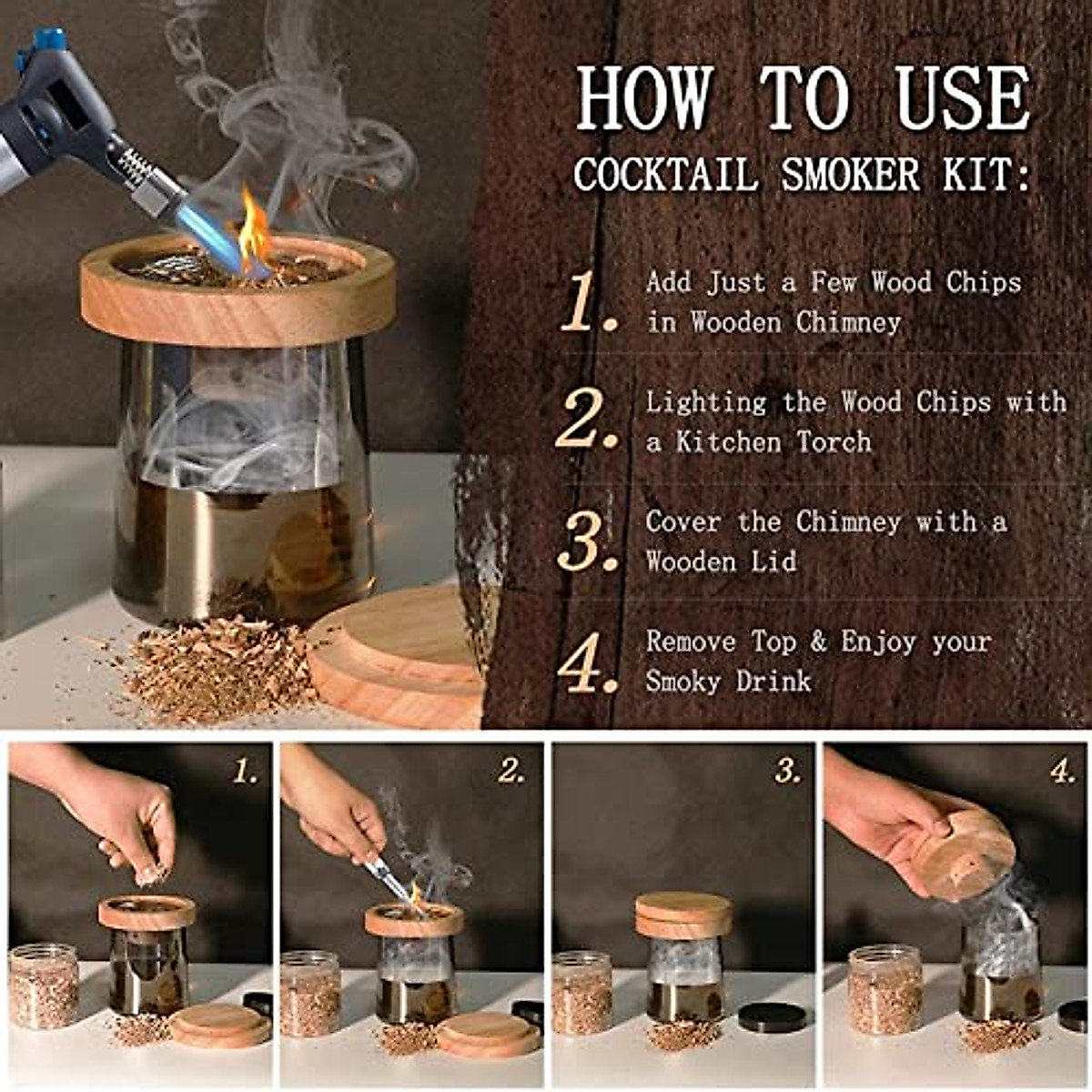 HOW TO USE
COCKTAIL SMOKER KIT:

1. Add Just a Few Wood Chips in Wooden Chimney

2. Lighting the Wood Chips with a Kitchen Torch

3. Cover the Chimney with a Wooden Lid

4. Remove Top & Enjoy your Smoky Drink

1.

2.

3.

4.