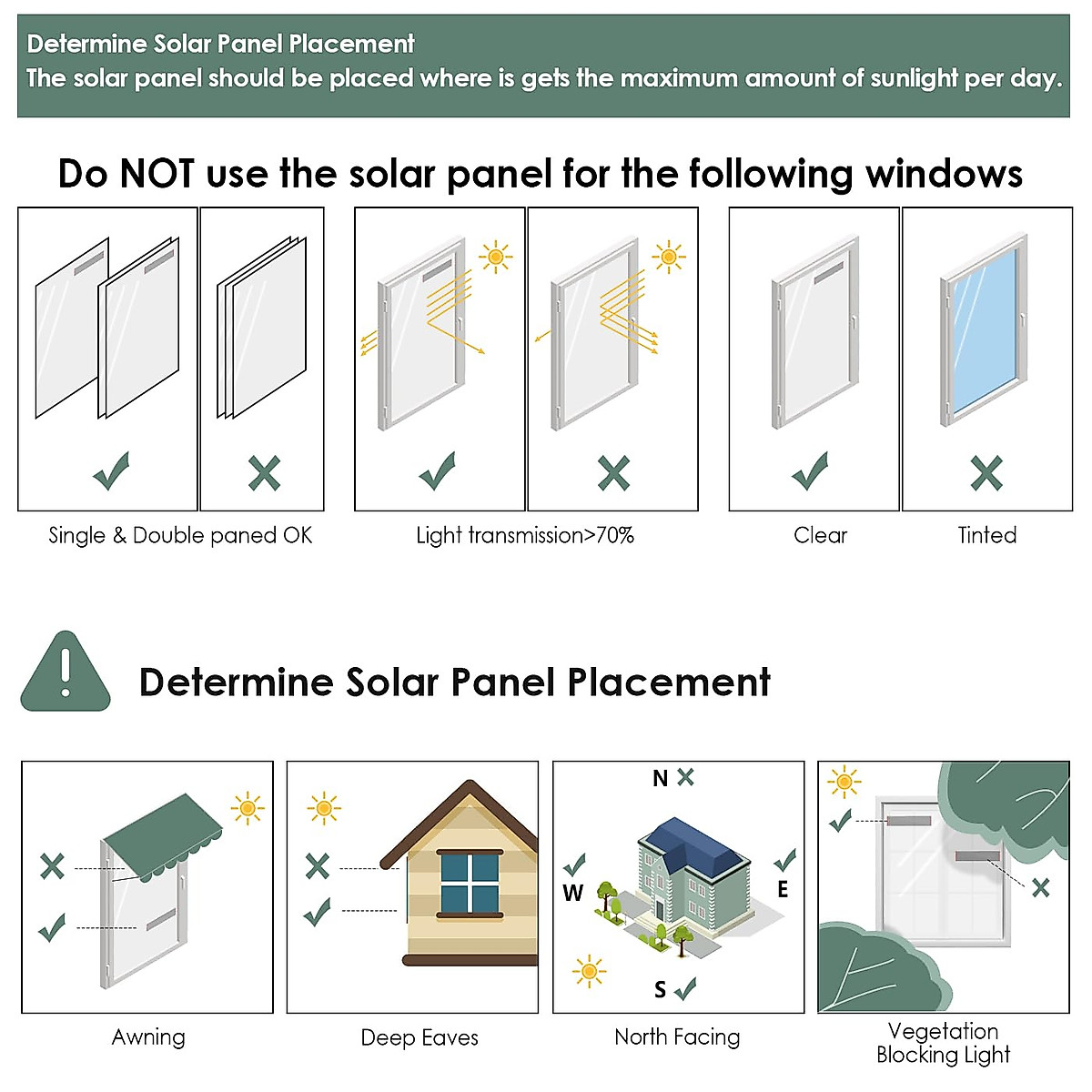 Determine Solar Panel Placement
The solar panel should be placed where is gets the maximum amount of sunlight per day.

Do NOT use the solar panel for the following windows

Single & Double paned OK

Light transmission>70%

Clear

Tinted

Determine Solar Panel Placement

Awning

Deep Eaves

N
W
E
S
North Facing

Vegetation Blocking Light