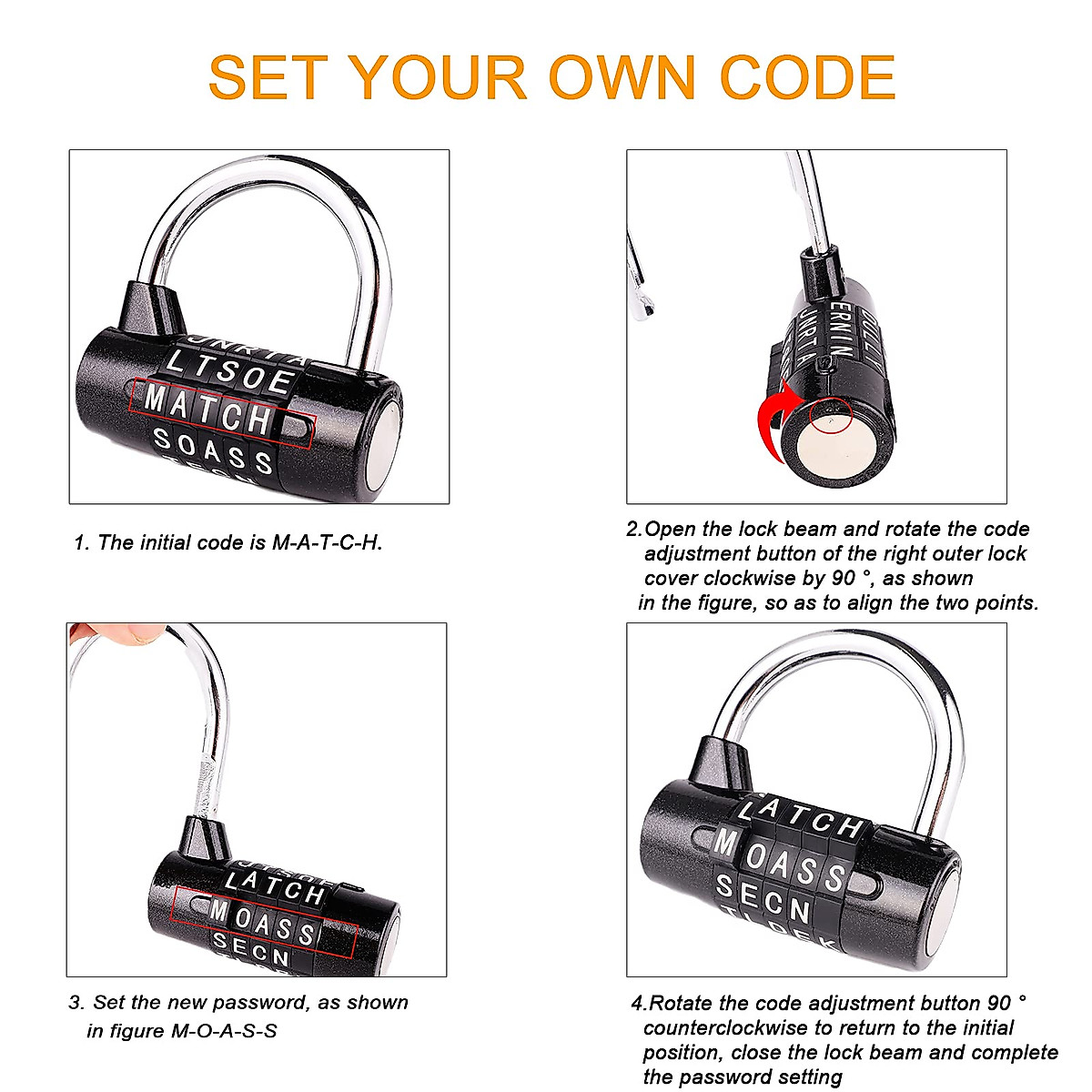 SET YOUR OWN CODE

LTSOE
MATCH
SOASS

1. The initial code is M-A-T-C-H.

ERNIN

2.Open the lock beam and rotate the code adjustment button of the right outer lock cover clockwise by 90 °, as shown in the figure, so as to align the two points.

LATCH
MOASS
SECN

3. Set the new password, as shown in figure M-O-A-S-S

LATCH
MOASS
SECN

4.Rotate the code adjustment button 90 ° counterclockwise to return to the initial position, close the lock beam and complete the password setting