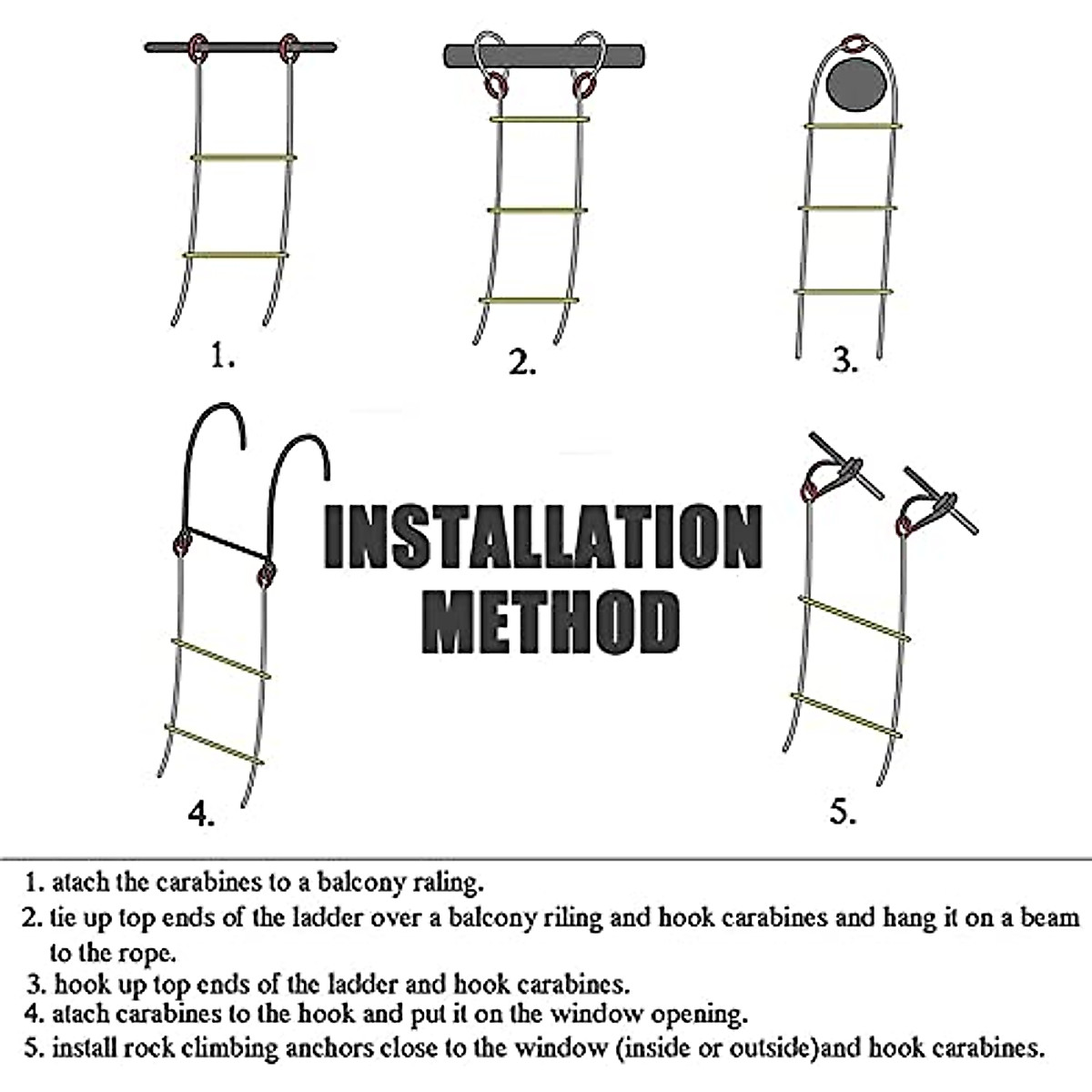 1.

2.

3.

4.

INSTALLATION METHOD

5.

1. atach the carabines to a balcony raling.
2. tie up top ends of the ladder over a balcony riling and hook carabines and hang it on a beam to the rope.
3. hook up top ends of the ladder and hook carabines.
4. atach carabines to the hook and put it on the window opening.
5. install rock climbing anchors close to the window (inside or outside)and hook carabines.