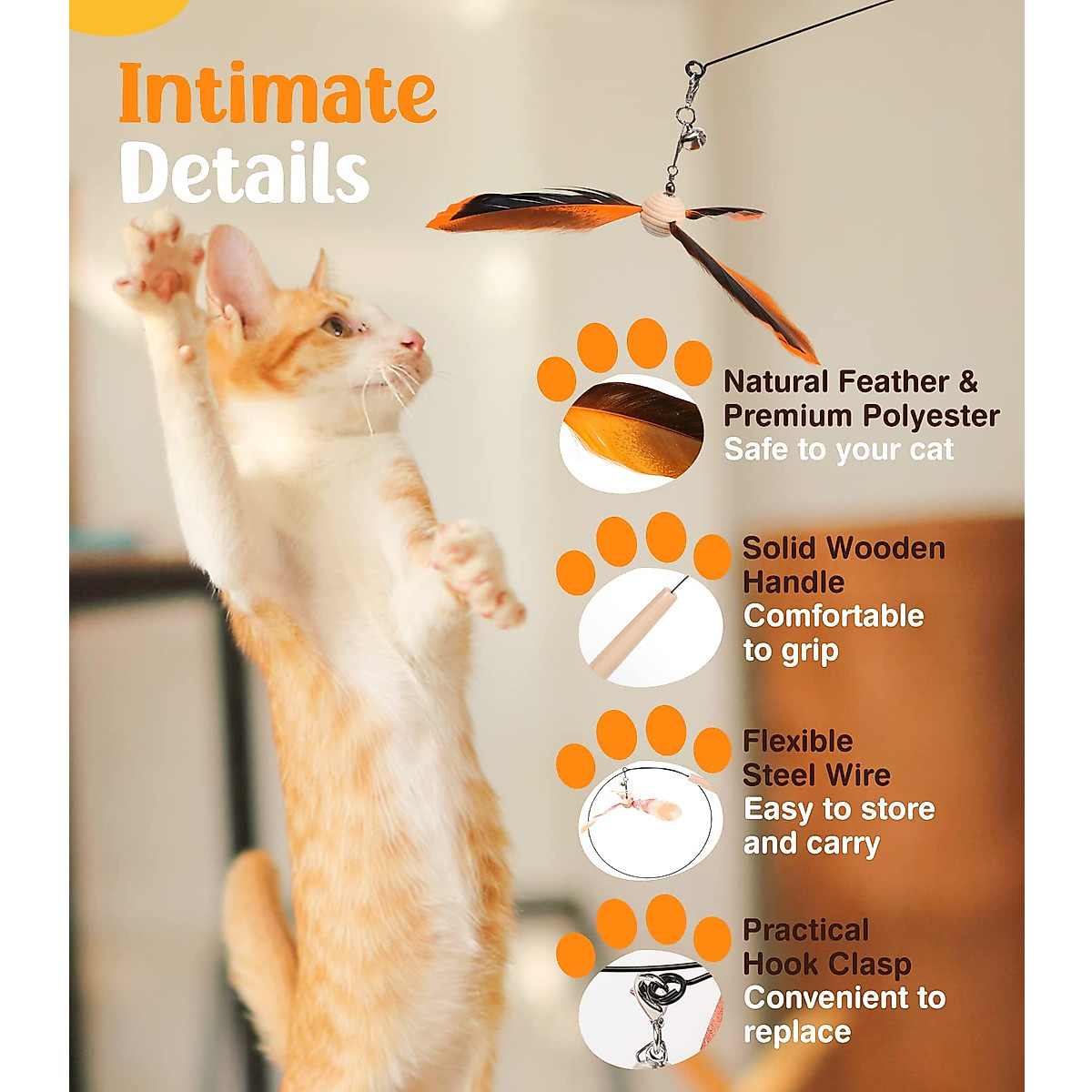 Intimate Details

Natural Feather & Premium Polyester
Safe to your cat

Solid Wooden Handle
Comfortable to grip

Flexible Steel Wire
Easy to store and carry

Practical Hook Clasp
Convenient to replace