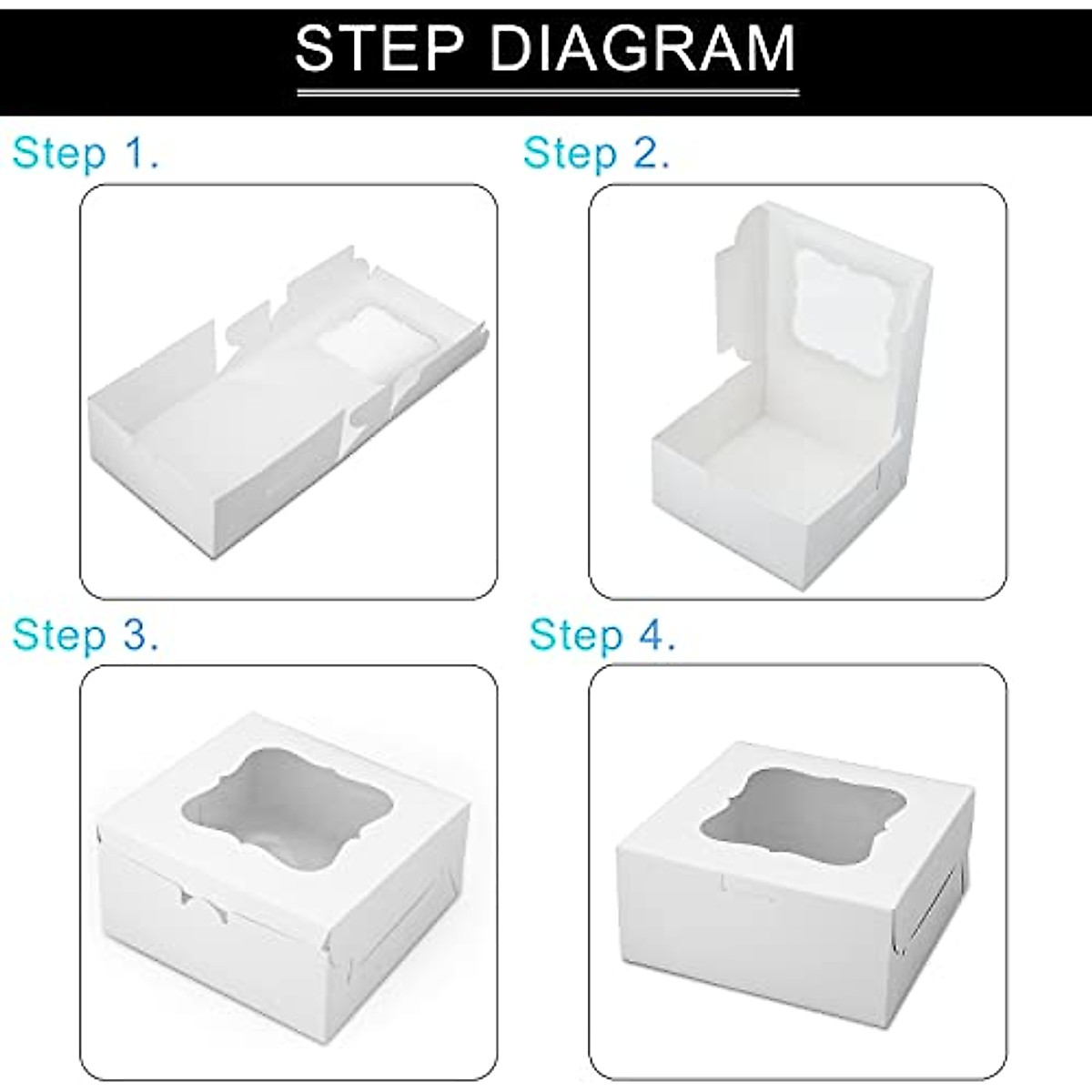 STEP DIAGRAM

Step 1.

Step 2.

Step 3.

Step 4.