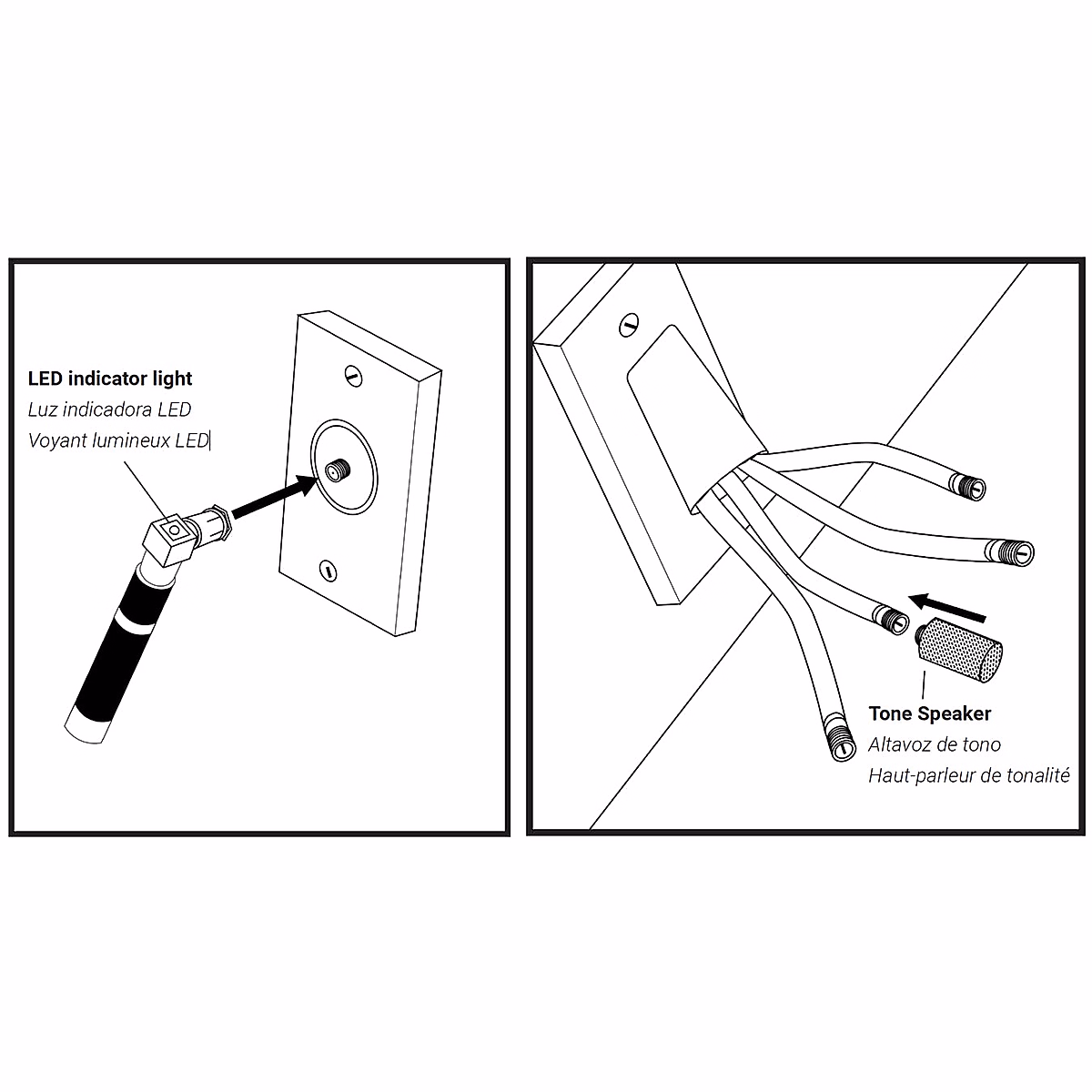 LED indicator light
Luz indicadora LED
Voyant lumineux LED

Tone Speaker
Altavoz de tono
Haut-parleur de tonalité