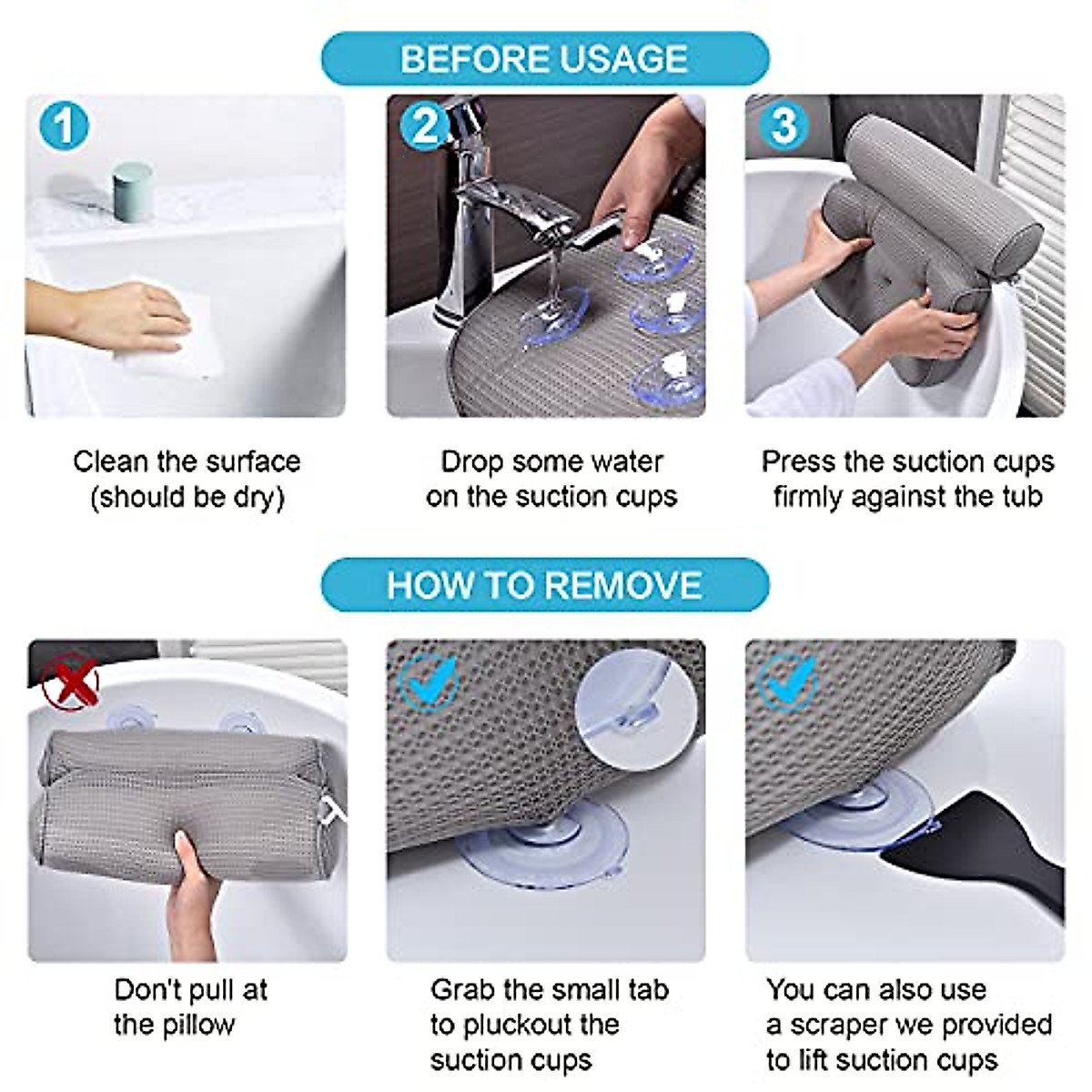 BEFORE USAGE

1

Clean the surface (should be dry)

2

Drop some water on the suction cups

3

Press the suction cups firmly against the tub

HOW TO REMOVE

Don't pull at the pillow

Grab the small tab to pluckout the suction cups

You can also use a scraper we provided to lift suction cups