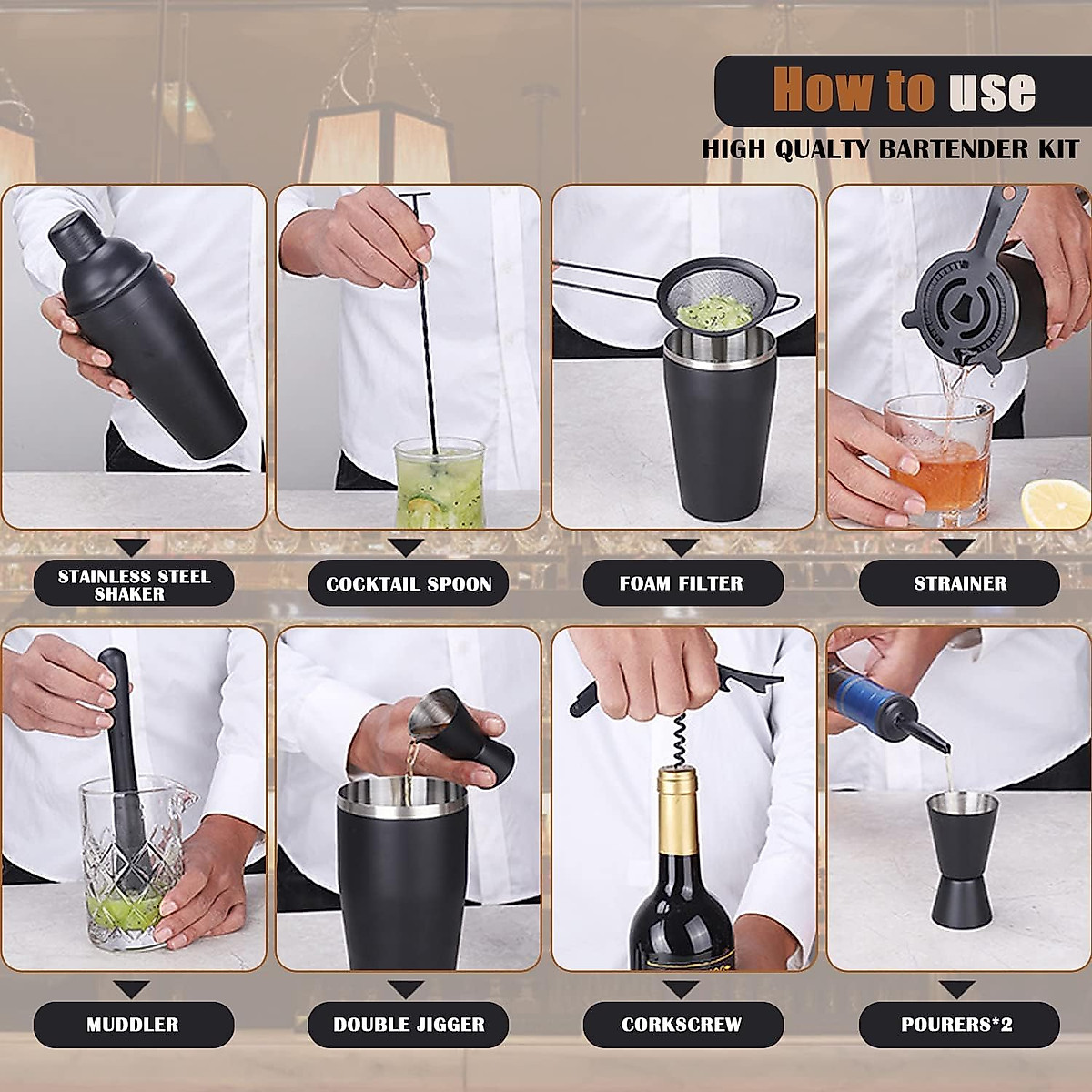 How to use

HIGH QUALTY BARTENDER KIT

STAINLESS STEEL SHAKER

COCKTAIL SPOON

FOAM FILTER

STRAINER

MUDDLER

DOUBLE JIGGER

CORKSCREW

POURERS*2