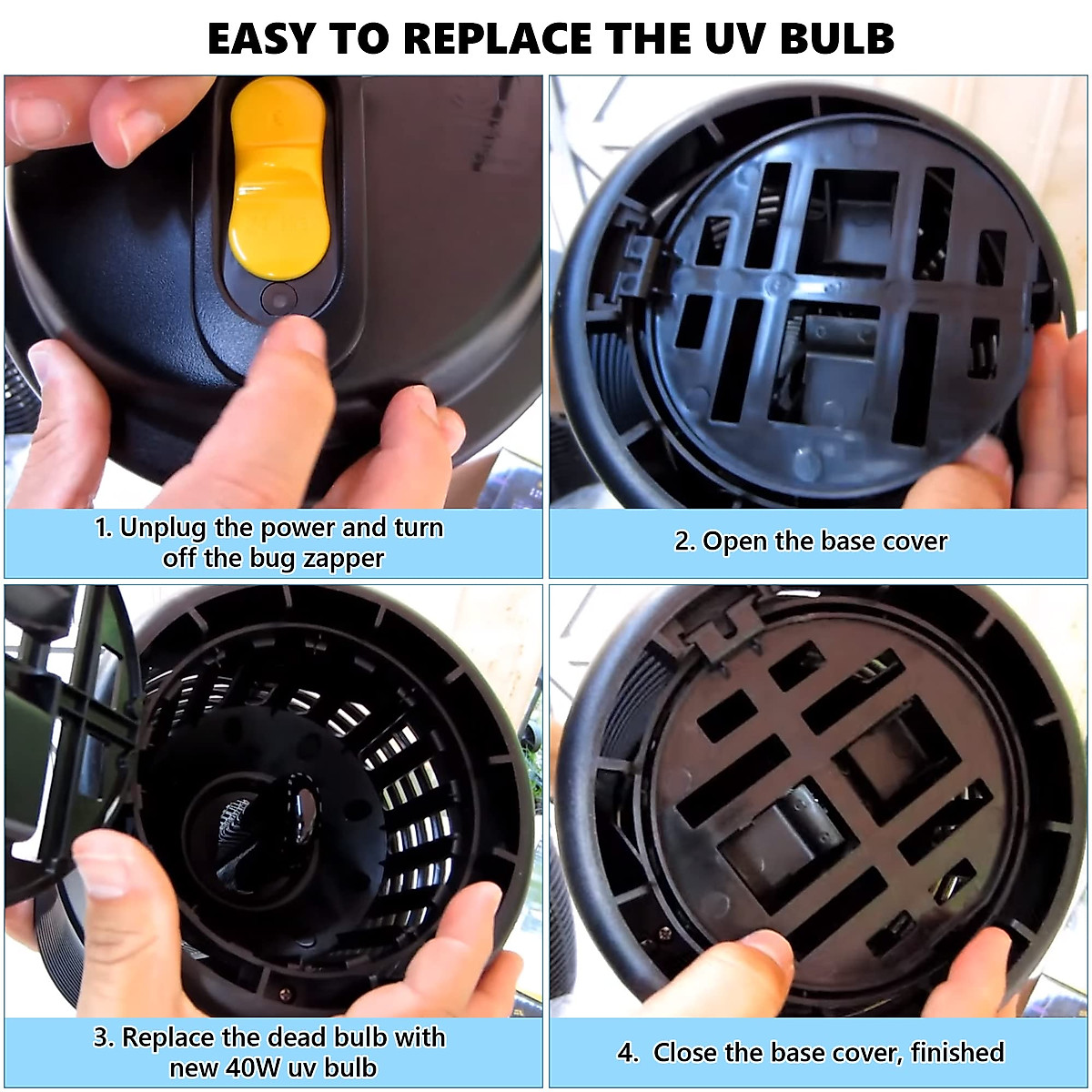 EASY TO REPLACE THE UV BULB

1. Unplug the power and turn off the bug zapper

2. Open the base cover

3. Replace the dead bulb with new 40W uv bulb

4. Close the base cover, finished