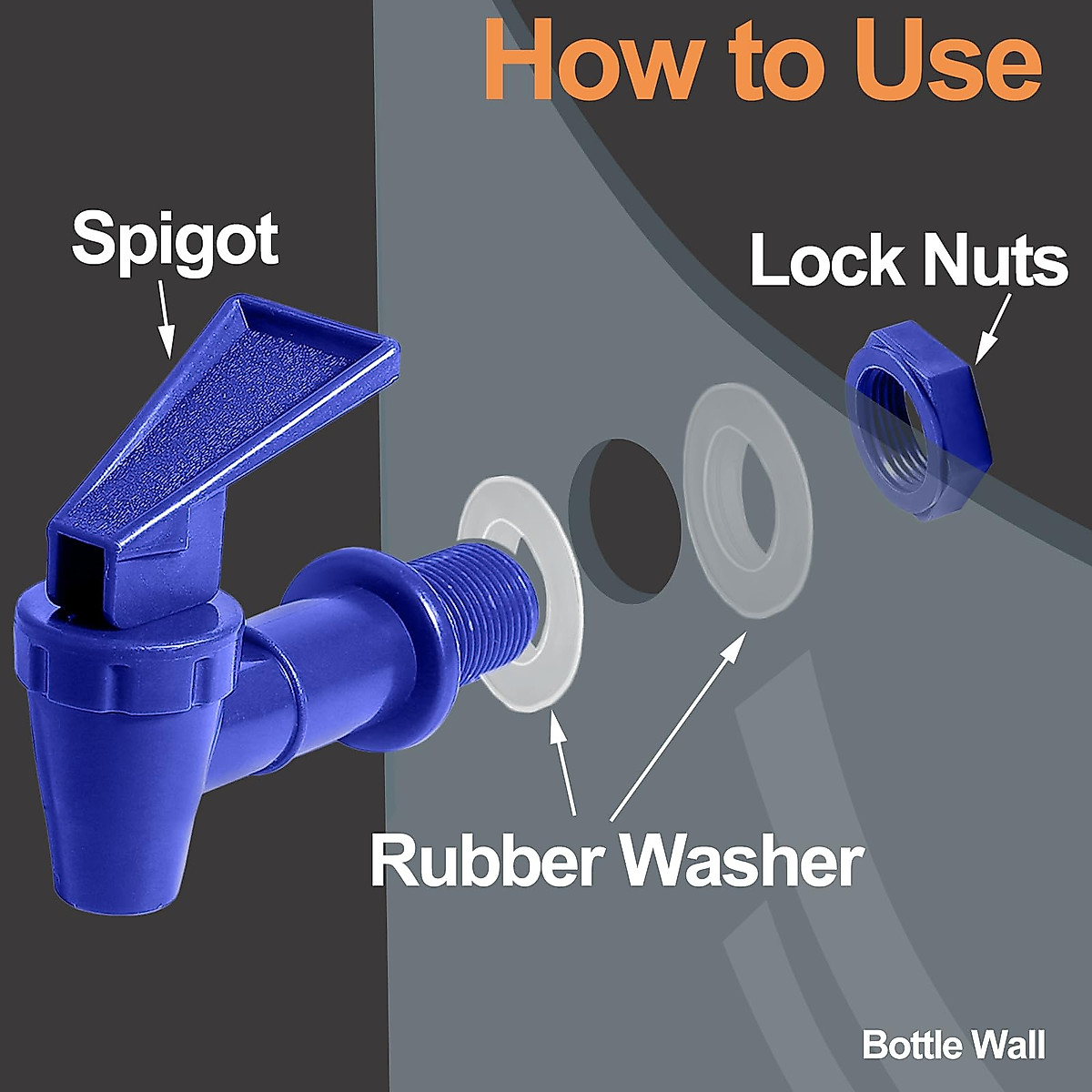 How to Use

Spigot

Lock Nuts

Rubber Washer

Bottle Wall