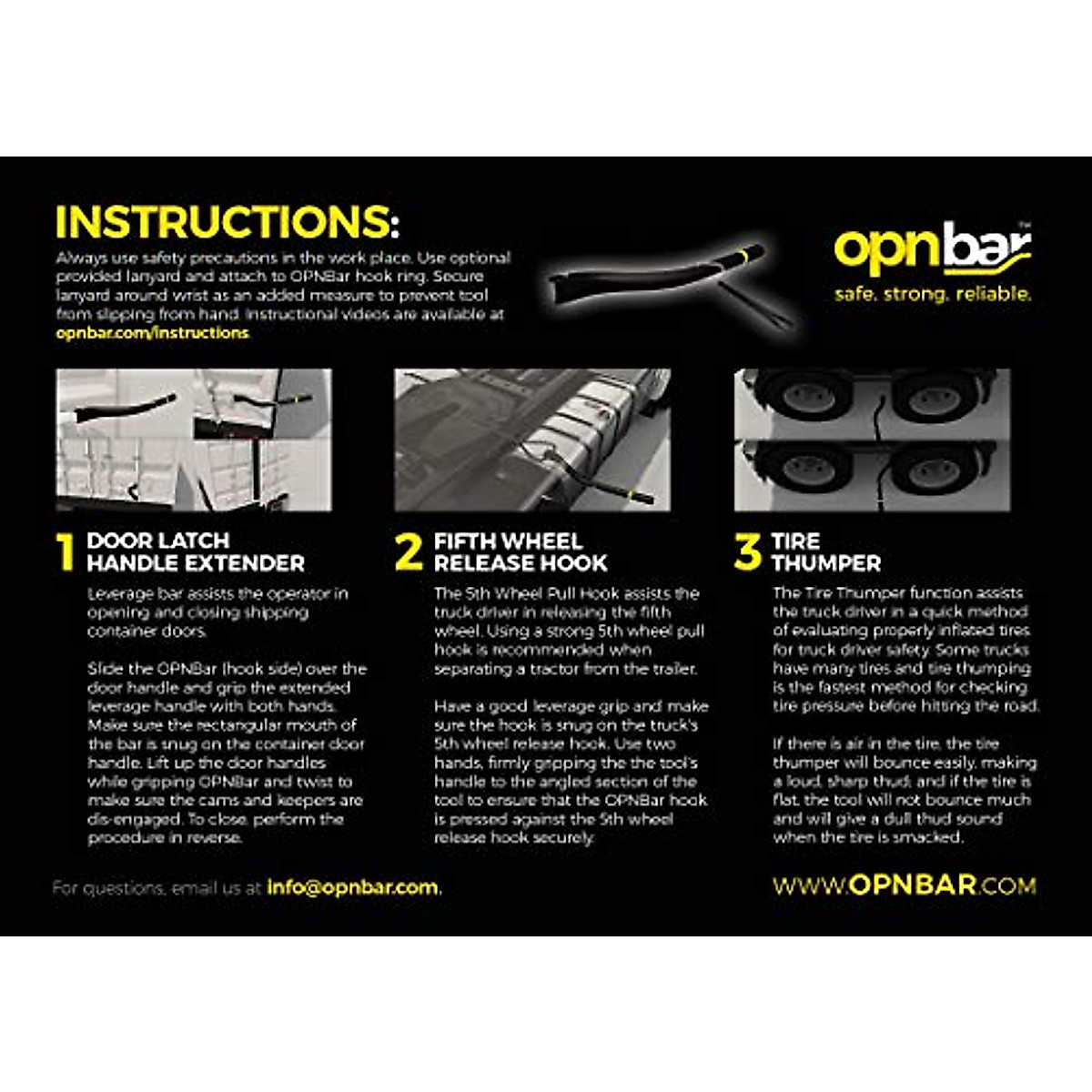 INSTRUCTIONS:

Always use safety precautions in the work place. Use optional provided lanyard and attach to OPNBar hook ring. Secure lanyard around wrist as an added measure to prevent tool from slipping from hand. Instructional videos are available at opnbar.com/instructions.

opnbar™
safe. strong. reliable.

1 DOOR LATCH HANDLE EXTENDER

Leverage bar assists the operator in opening and closing shipping container doors.

Slide the OPNBar (hook side) over the door handle and grip the extended leverage handle with both hands. Make sure the rectangular mouth of the bar is snug on the container door handle. Lift up the door handles while gripping OPNBar and twist to make sure the cams and keepers are dis-engaged. To close, perform the procedure in reverse.

2 FIFTH WHEEL RELEASE HOOK

The 5th Wheel Pull Hook assists the truck driver in releasing the fifth wheel. Using a strong 5th wheel pull hook is recommended when separating a tractor from the trailer.

Have a good leverage grip and make sure the hook is snug on the truck's 5th wheel release hook. Use two hands, firmly gripping the the tool's handle to the angled section of the tool to ensure that the OPNBar hook is pressed against the 5th wheel release hook securely.

3 TIRE THUMPER

The Tire Thumper function assists the truck driver in a quick method of evaluating properly inflated tires for truck driver safety. Some trucks have many tires and tire thumping is the fastest method for checking tire pressure before hitting the road.

If there is air in the tire, the tire thumper will bounce easily, making a loud, sharp thud; and if the tire is flat, the tool will not bounce much and will give a dull thud sound when the tire is smacked.

For questions, email us at info@opnbar.com.

WWW.OPNBAR.COM