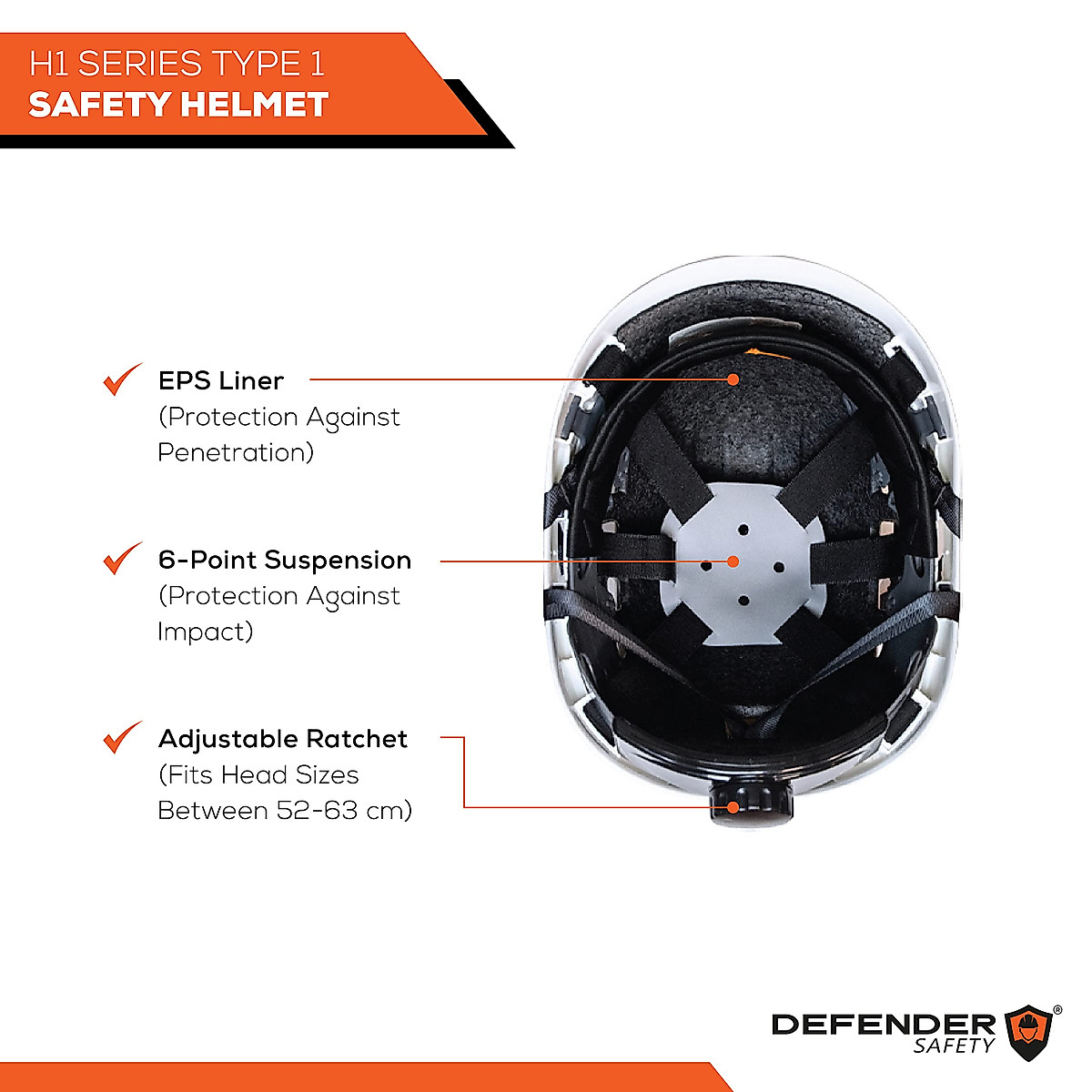 H1 SERIES TYPE 1
SAFETY HELMET

EPS Liner
(Protection Against Penetration)

6-Point Suspension
(Protection Against Impact)

Adjustable Ratchet
(Fits Head Sizes Between 52-63 cm)

DEFENDER SAFETY ®