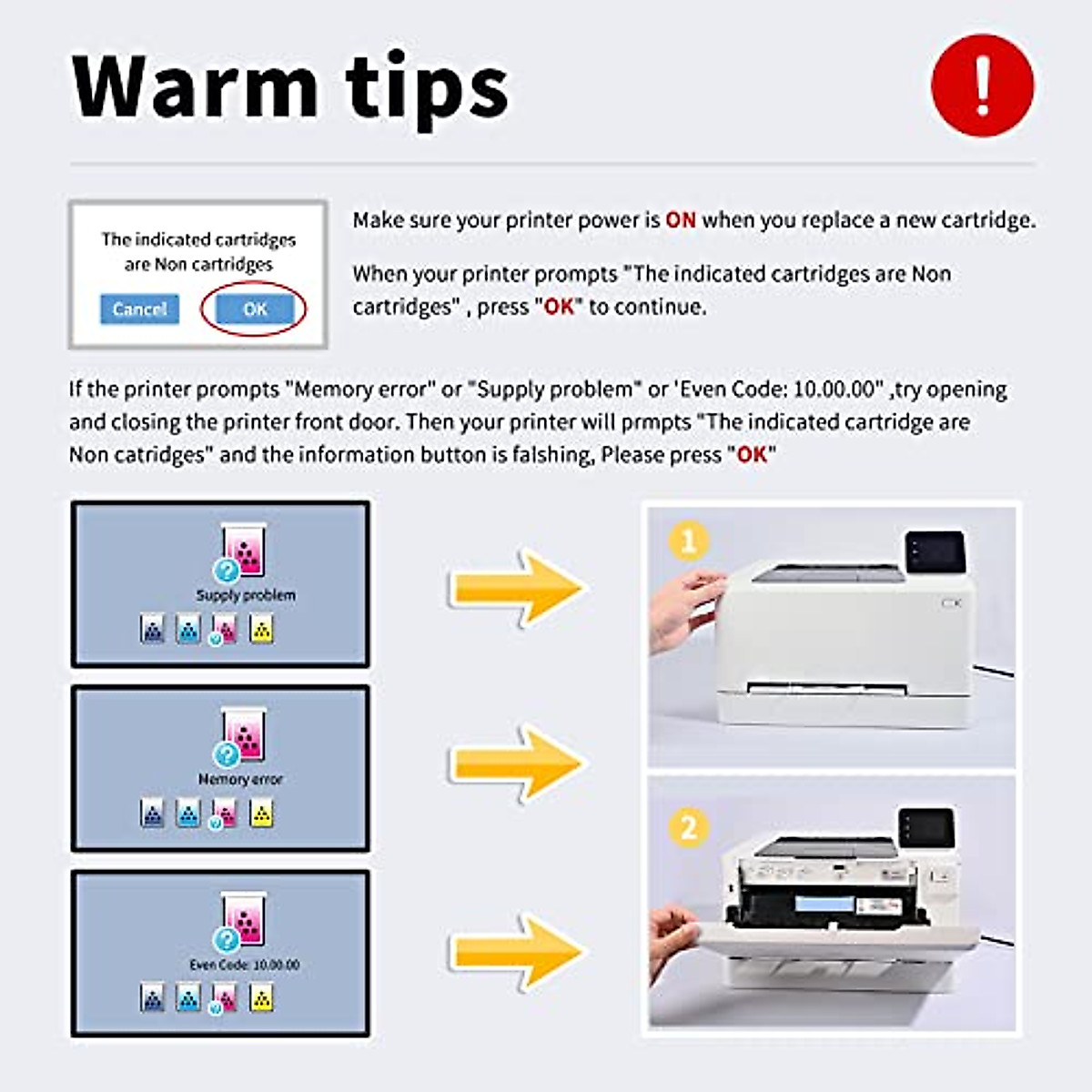 Warm tips

!

The indicated cartridges are Non cartridges

Cancel OK

Make sure your printer power is ON when you replace a new cartridge.

When your printer prompts "The indicated cartridges are Non cartridges" , press "OK" to continue.

If the printer prompts "Memory error" or "Supply problem" or 'Even Code: 10.00.00" ,try opening and closing the printer front door. Then your printer will prmpts "The indicated cartridge are Non catridges" and the information button is falshing, Please press "OK"

Supply problem

Memory error

Even Code: 10.00.00

1

2