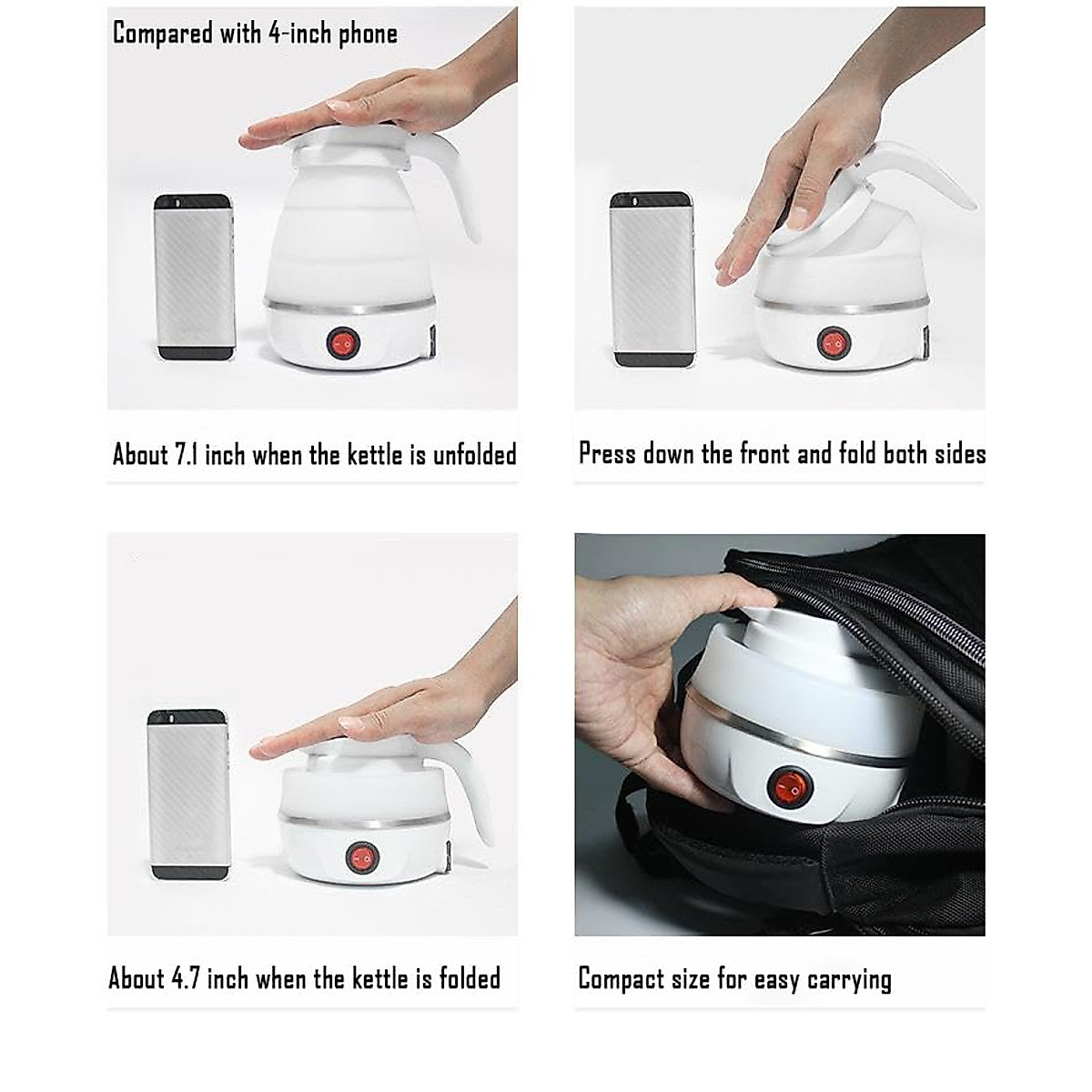 Compared with 4-inch phone

About 7.1 inch when the kettle is unfolded

Press down the front and fold both sides

About 4.7 inch when the kettle is folded

Compact size for easy carrying