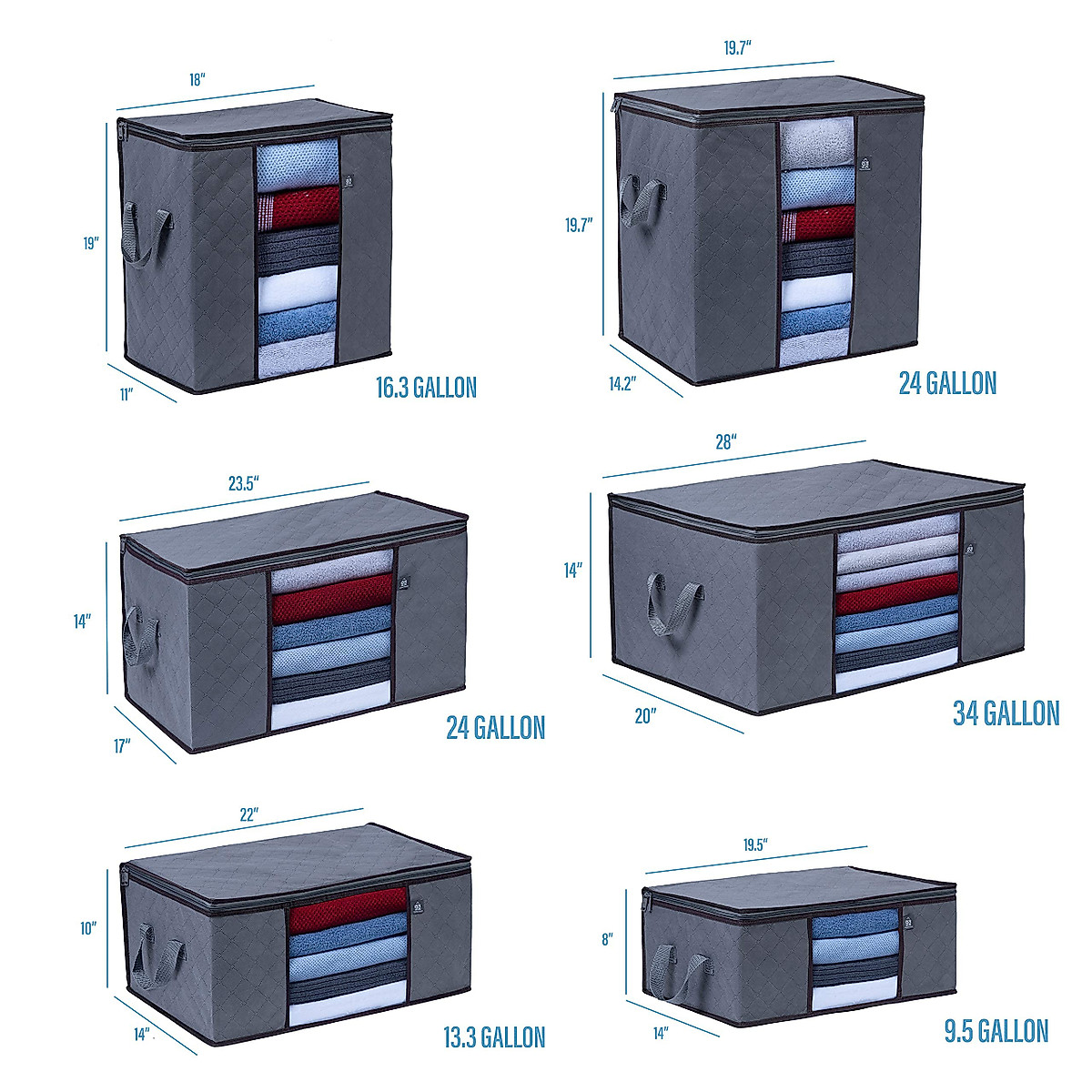 18"
19"
11"
16.3 GALLON

19.7"
19.7"
14.2"
24 GALLON

23.5"
14"
17"
24 GALLON

28"
14"
20"
34 GALLON

22"
10"
14"
13.3 GALLON

19.5"
8"
14"
9.5 GALLON