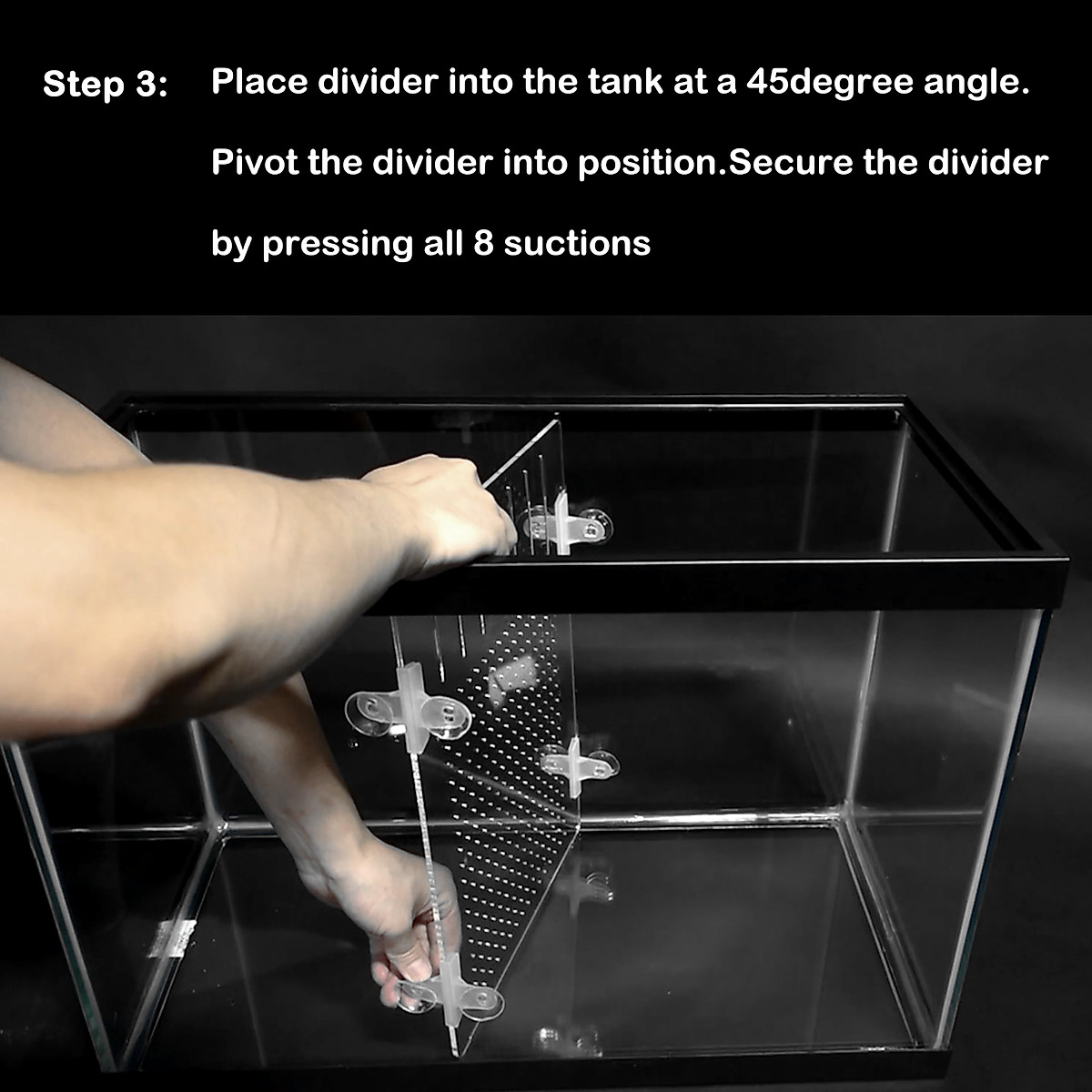 Step 3: Place divider into the tank at a 45degree angle.

Pivot the divider into position.Secure the divider

by pressing all 8 suctions