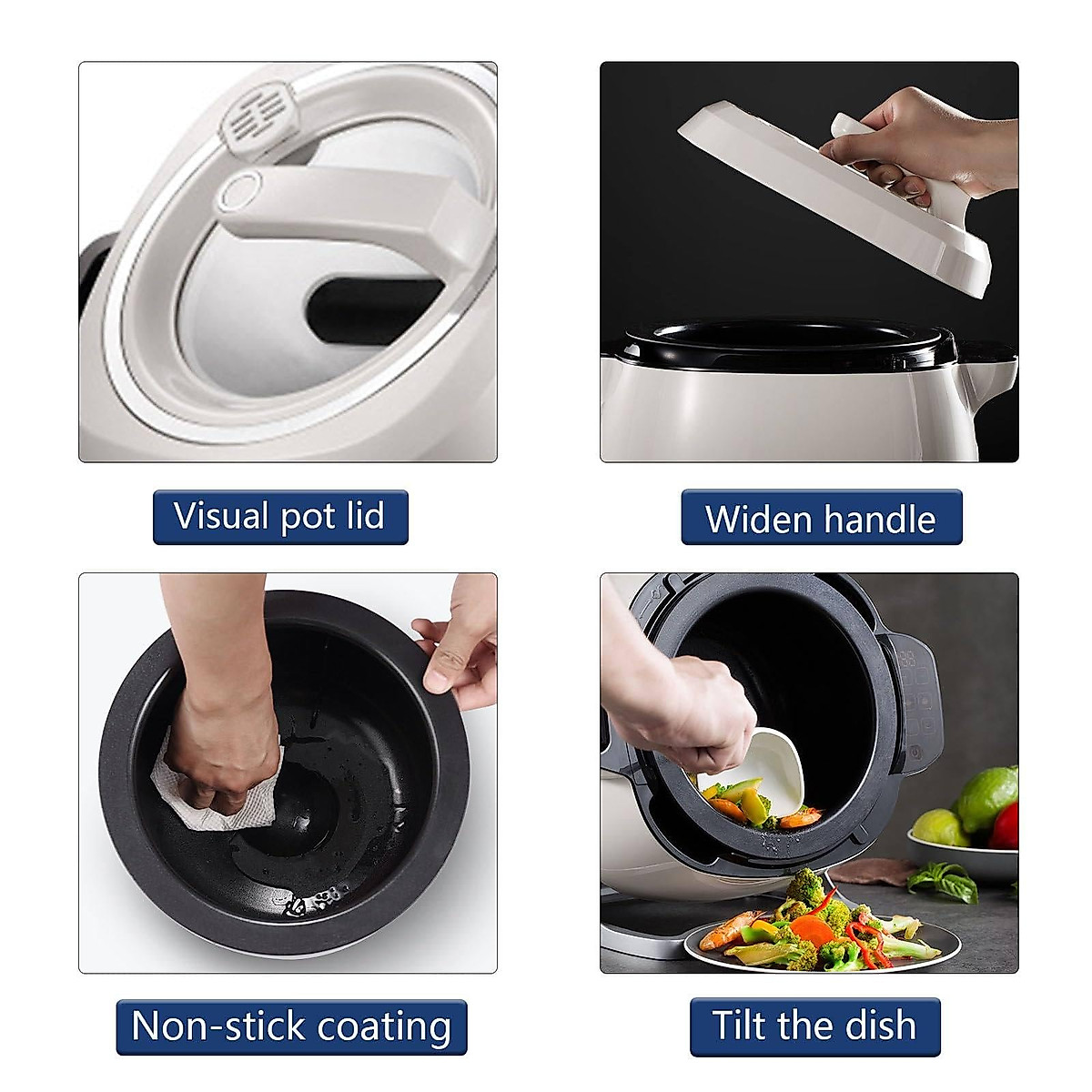 Visual pot lid

Widen handle

Non-stick coating

Tilt the dish