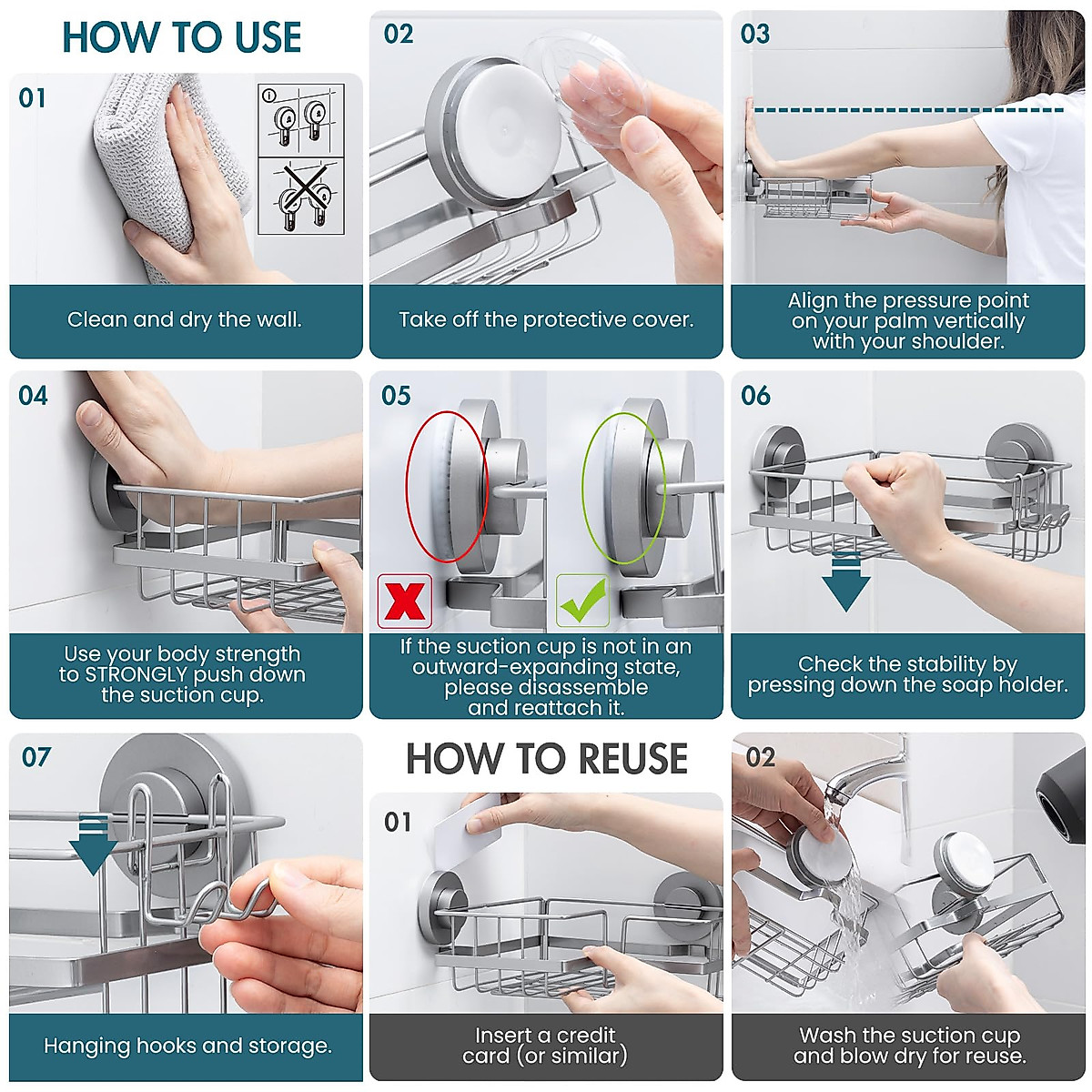 HOW TO USE

01

Clean and dry the wall.

02

Take off the protective cover.

03

Align the pressure point on your palm vertically with your shoulder.

04

Use your body strength to STRONGLY push down the suction cup.

05

If the suction cup is not in an outward-expanding state, please disassemble and reattach it.

06

Check the stability by pressing down the soap holder.

07

Hanging hooks and storage.

HOW TO REUSE

01

Insert a credit card (or similar)

02

Wash the suction cup and blow dry for reuse.