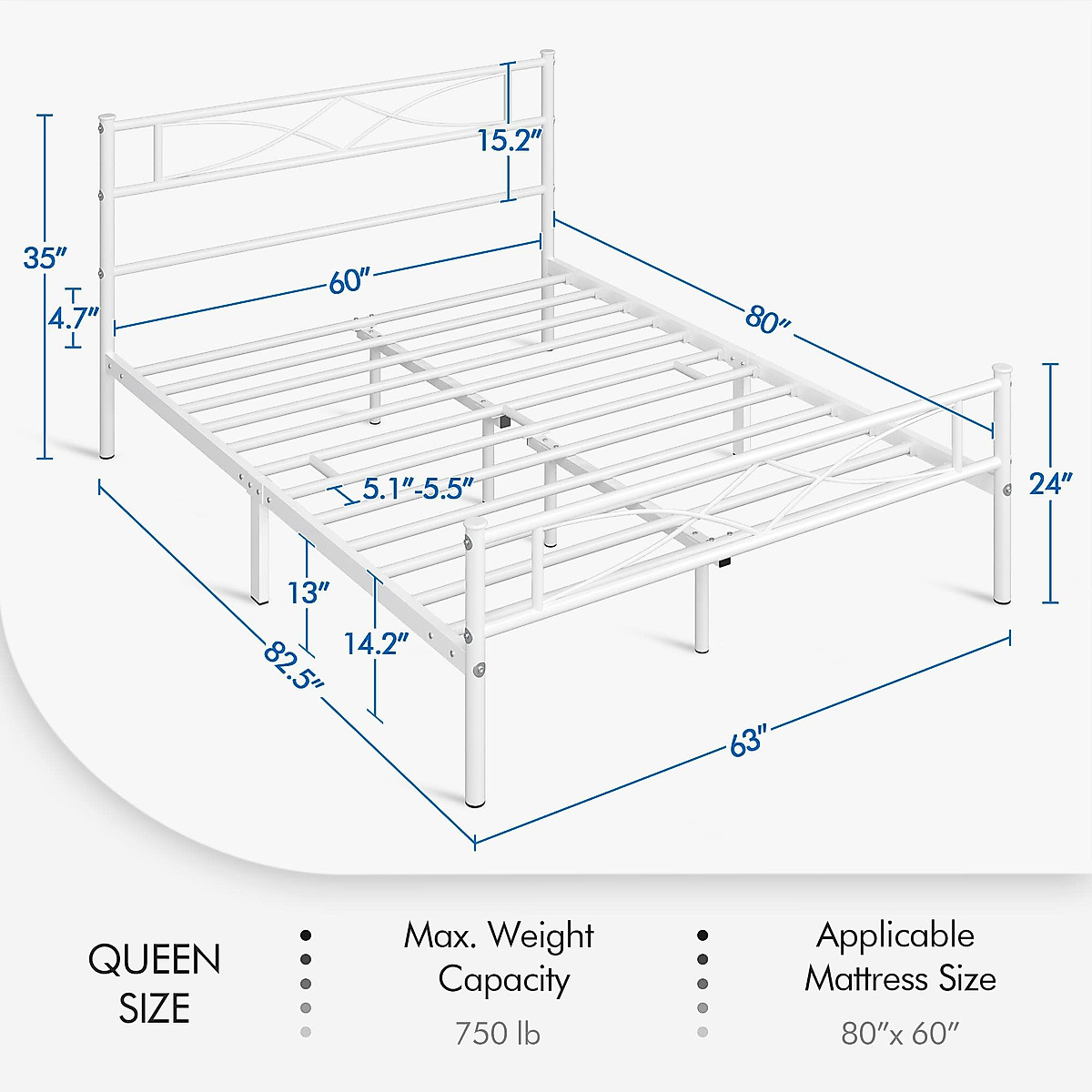 15.2″

35″

60″

4.7″

80″

24″

5.1″-5.5″

13″

14.2″

82.5″

63″

QUEEN SIZE

Max. Weight Capacity
750 lb

Applicable Mattress Size
80″x 60″