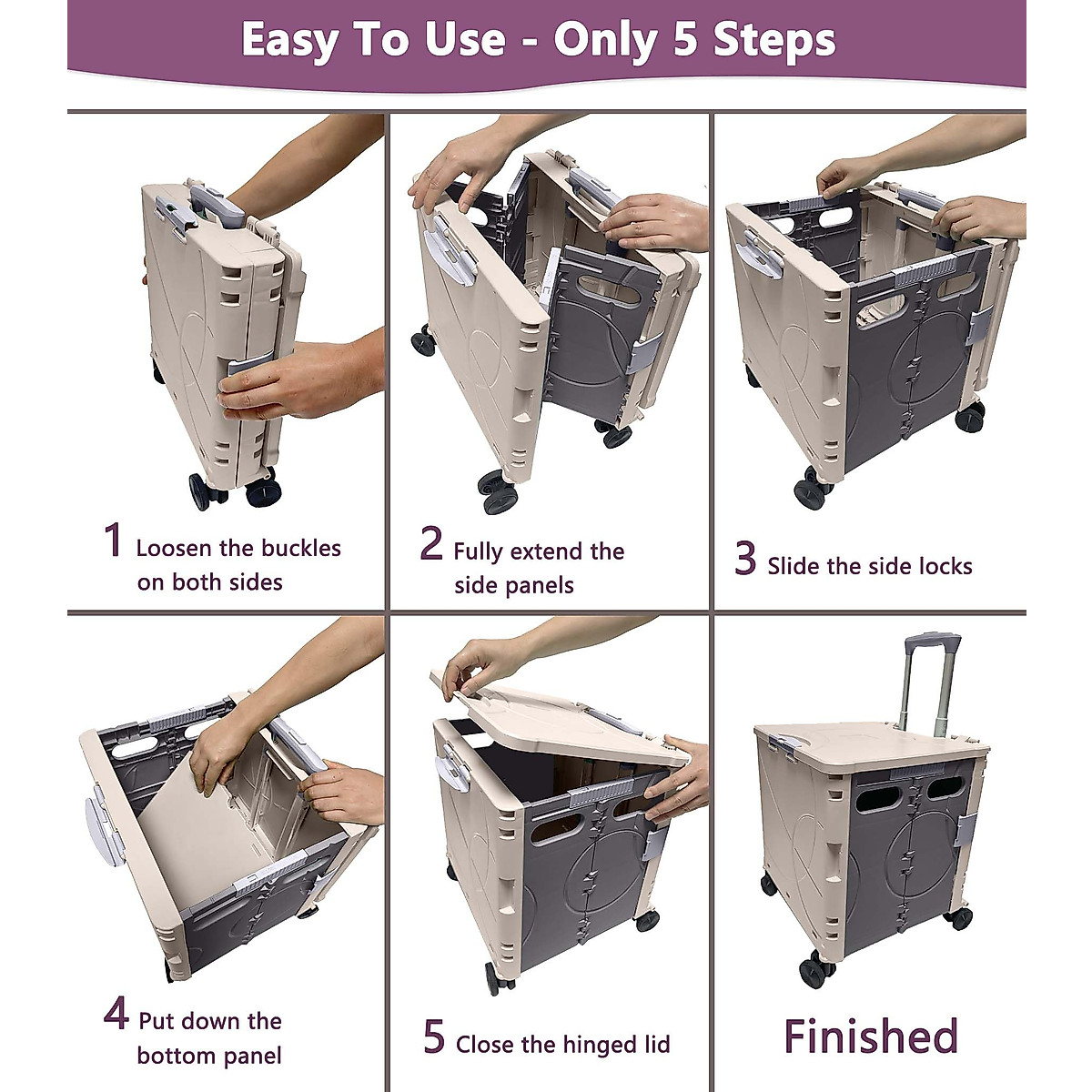 Easy To Use - Only 5 Steps

1 Loosen the buckles on both sides

2 Fully extend the side panels

3 Slide the side locks

4 Put down the bottom panel

5 Close the hinged lid

Finished