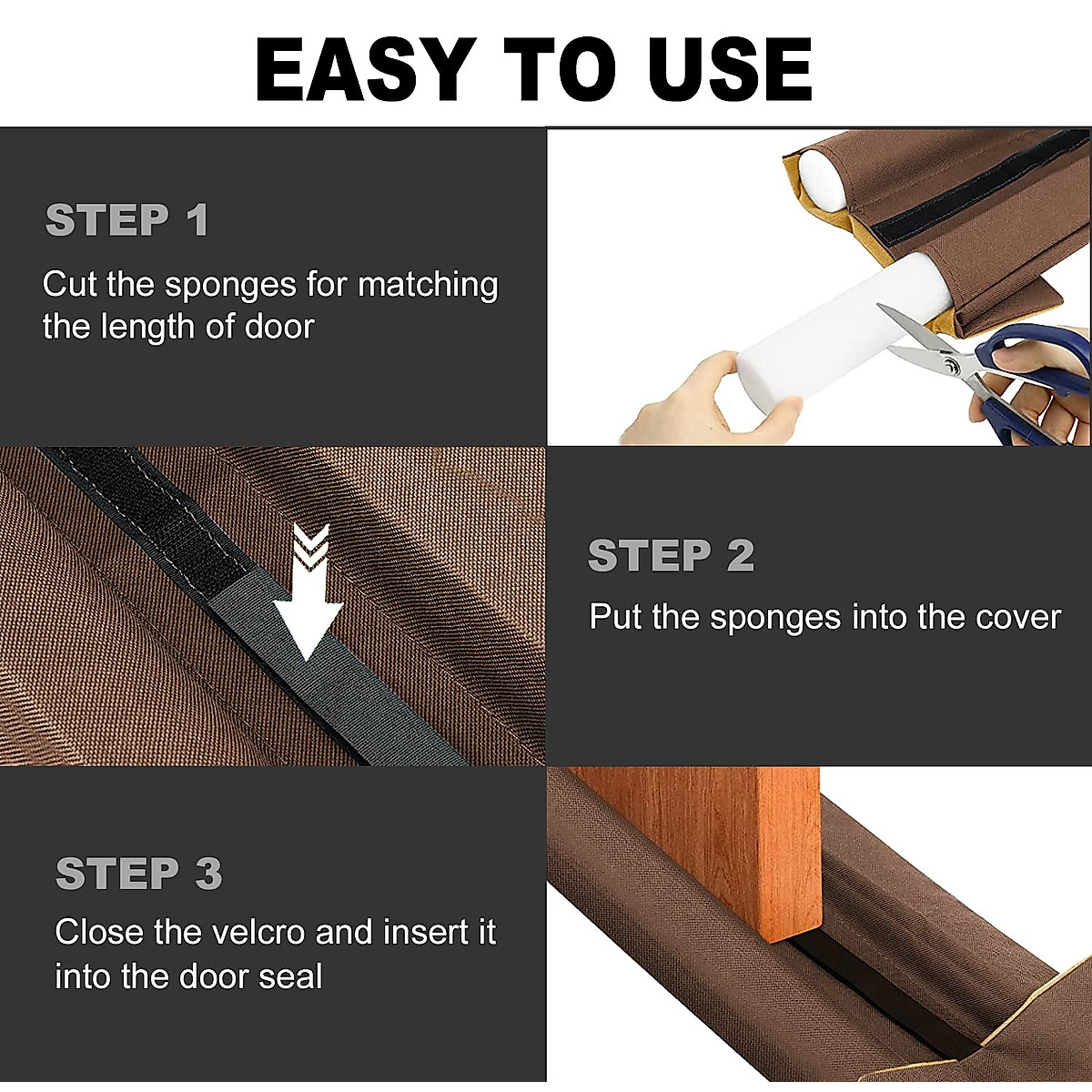 EASY TO USE

STEP 1

Cut the sponges for matching the length of door

STEP 2

Put the sponges into the cover

STEP 3

Close the velcro and insert it into the door seal