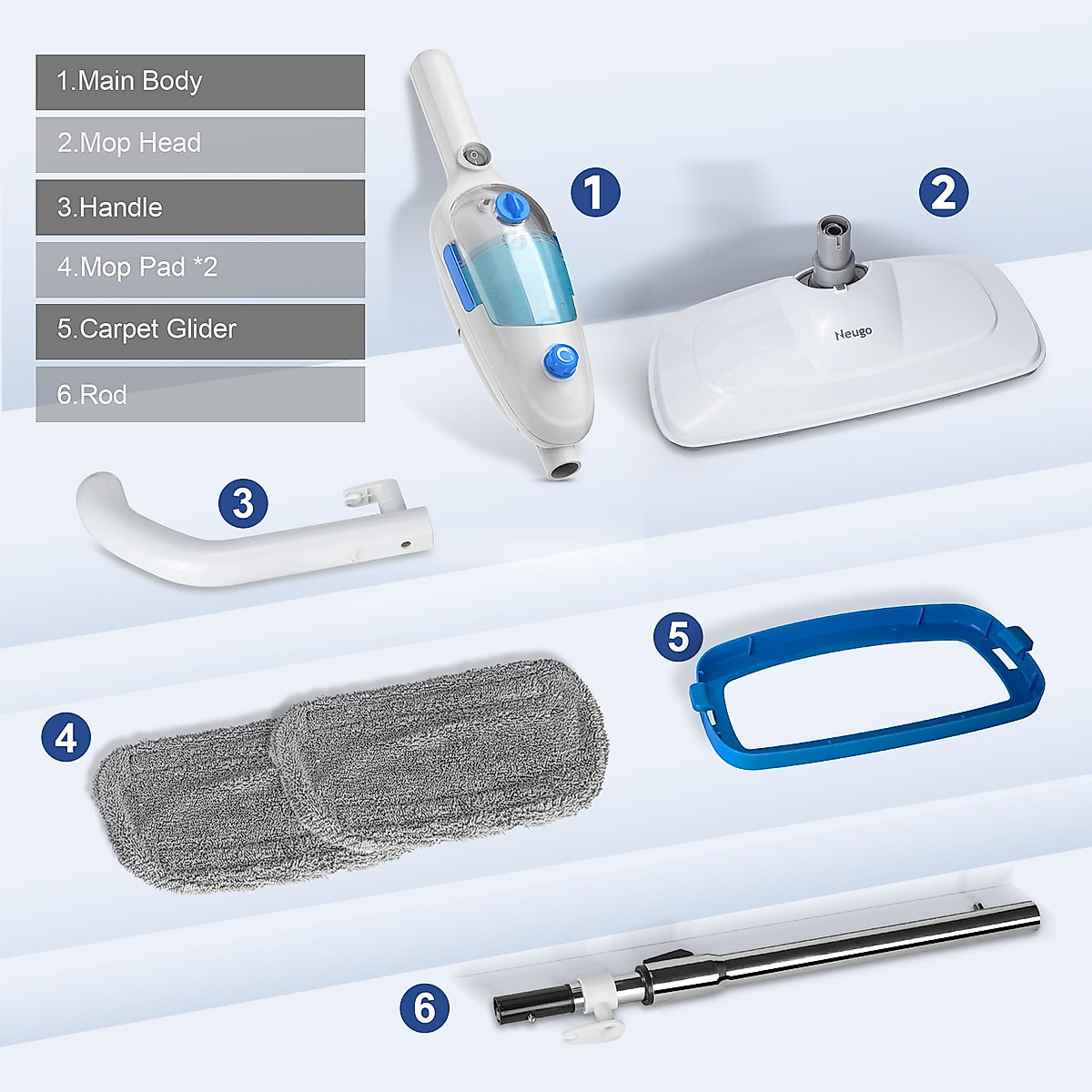 1.Main Body
2.Mop Head
3.Handle
4.Mop Pad *2
5.Carpet Glider
6.Rod

1
2
Neugo
3
5
4
6