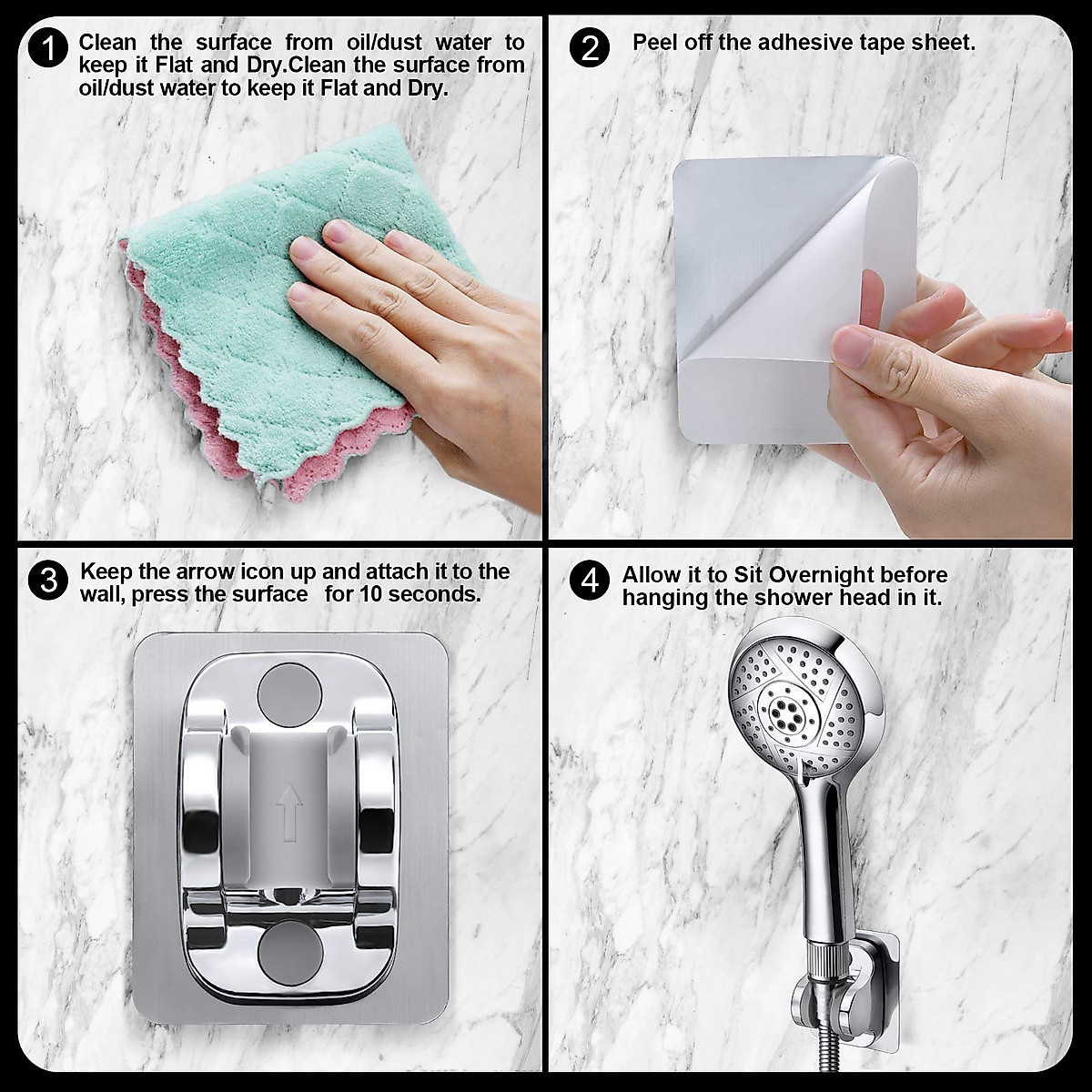 1 Clean the surface from oil/dust water to keep it Flat and Dry.Clean the surface from oil/dust water to keep it Flat and Dry.

2 Peel off the adhesive tape sheet.

3 Keep the arrow icon up and attach it to the wall, press the surface for 10 seconds.

4 Allow it to Sit Overnight before hanging the shower head in it.