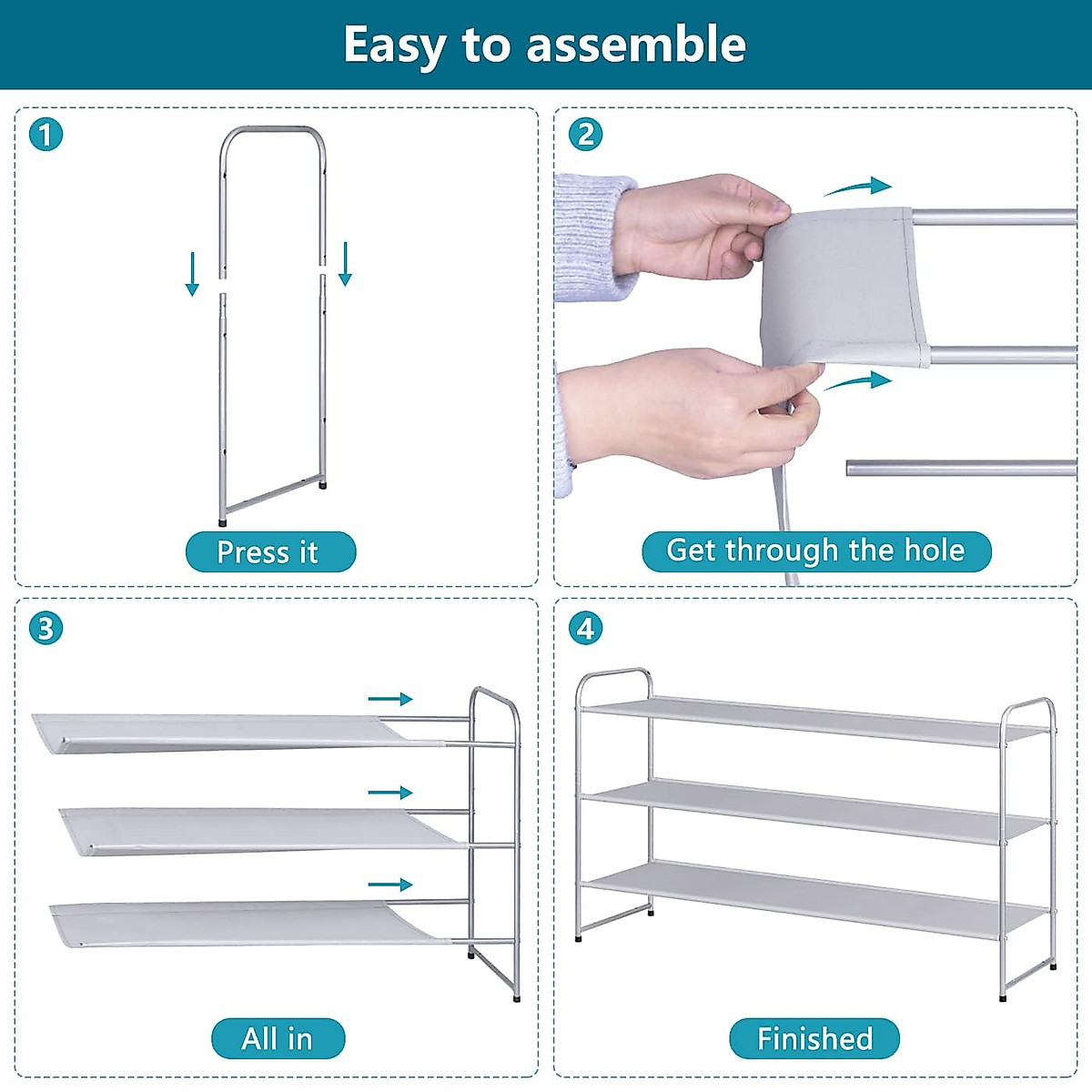 Easy to assemble

1

Press it

2

Get through the hole

3

All in

4

Finished