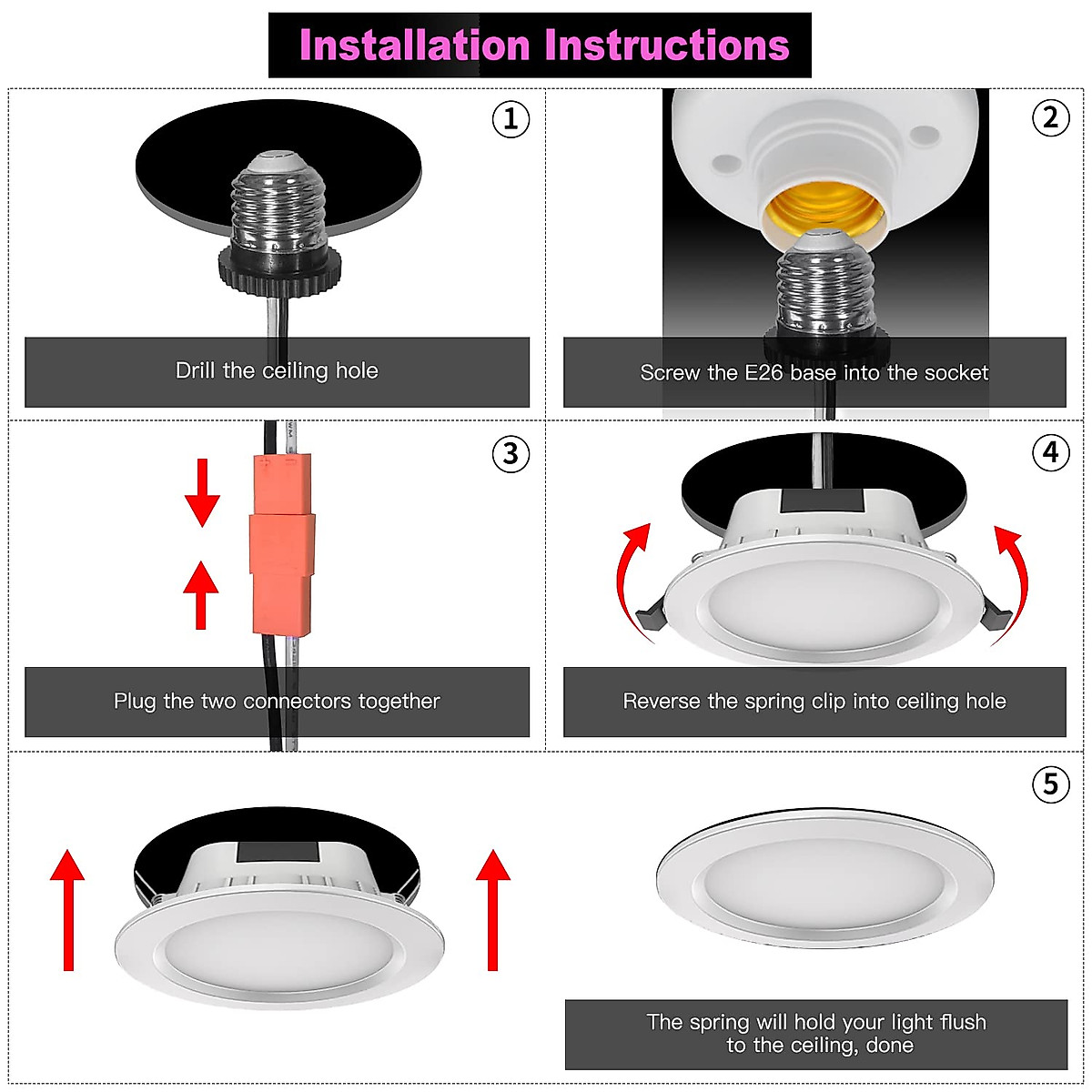 Installation Instructions

①

Drill the ceiling hole

②

Screw the E26 base into the socket

③

Plug the two connectors together

④

Reverse the spring clip into ceiling hole

⑤

The spring will hold your light flush to the ceiling, done