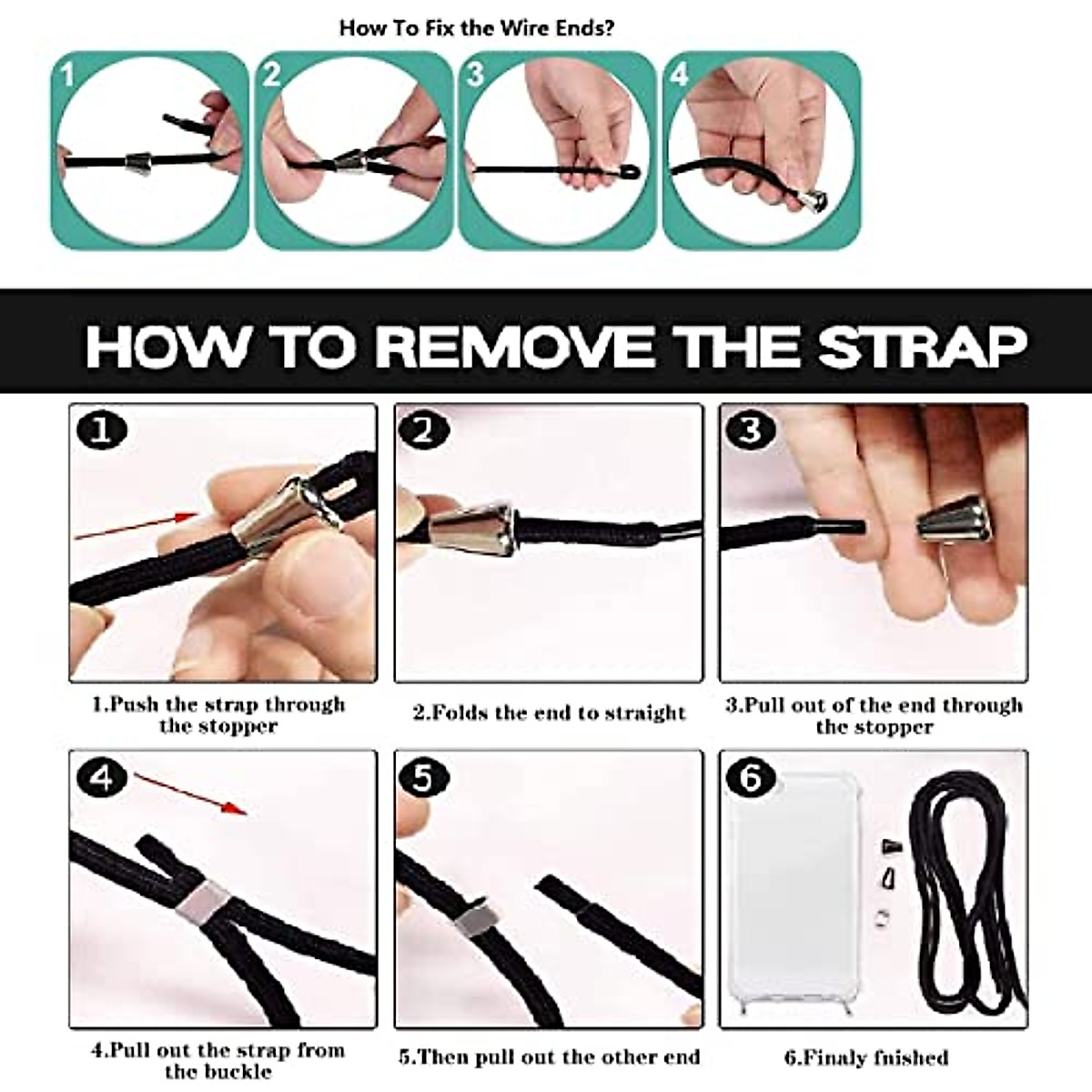 How To Fix the Wire Ends?

1

2

3

4

HOW TO REMOVE THE STRAP

1

1.Push the strap through the stopper

2

2.Folds the end to straight

3

3.Pull out of the end through the stopper

4

4.Pull out the strap from the buckle

5

5.Then pull out the other end

6

6.Finaly fnished