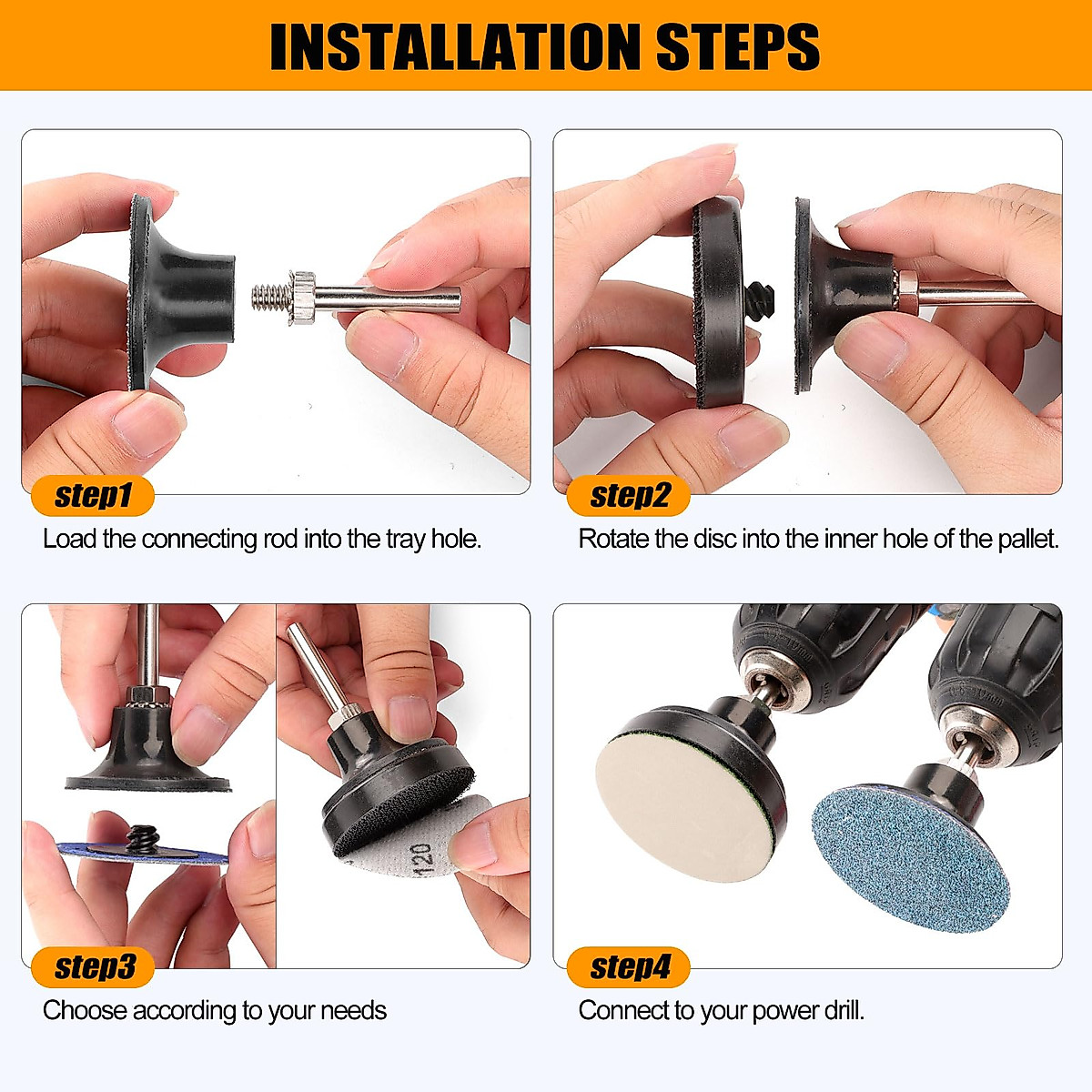 INSTALLATION STEPS

step1

Load the connecting rod into the tray hole.

step2

Rotate the disc into the inner hole of the pallet.

120

step3

Choose according to your needs

step4

Connect to your power drill.