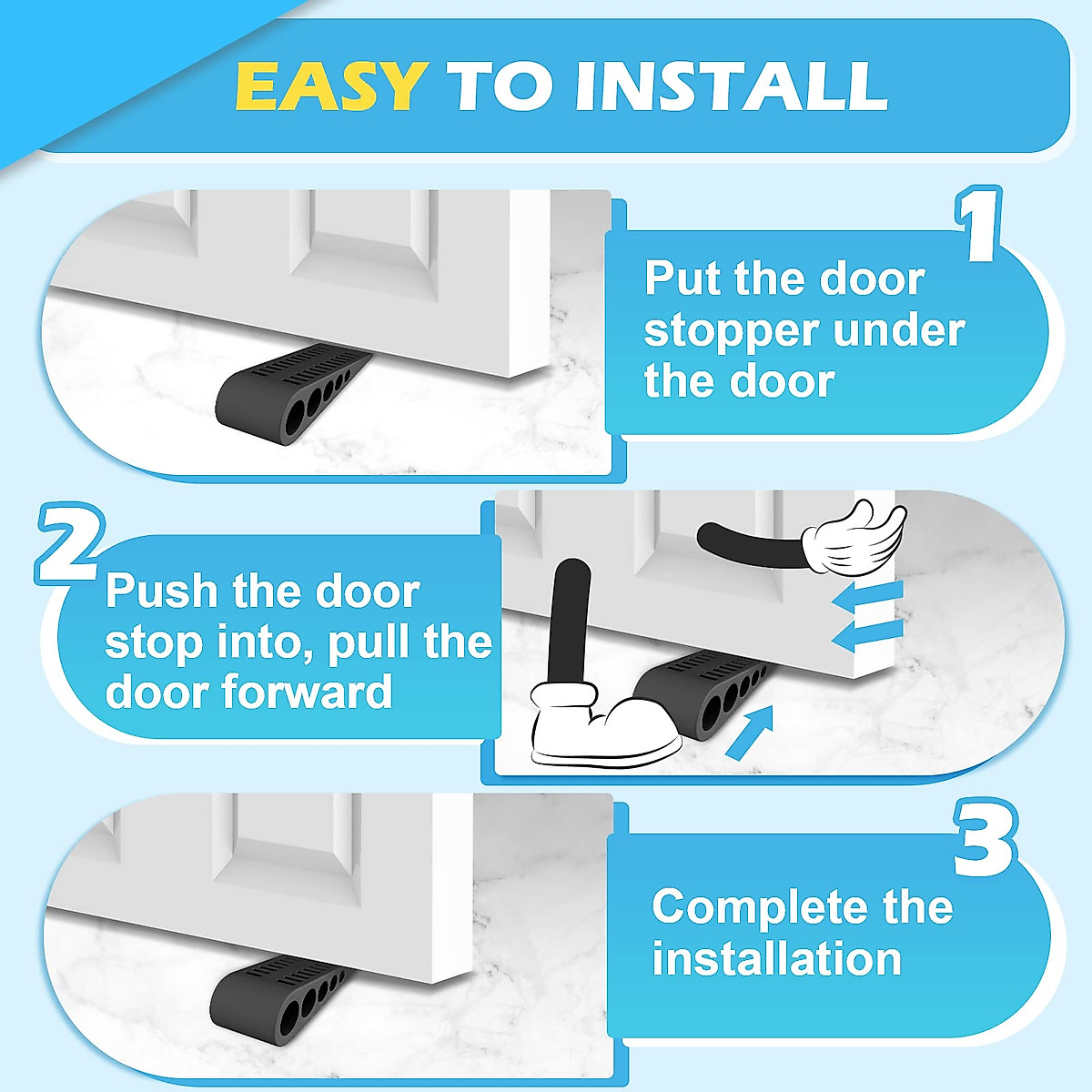 EASY TO INSTALL

1
Put the door stopper under the door

2
Push the door stop into, pull the door forward

3
Complete the installation