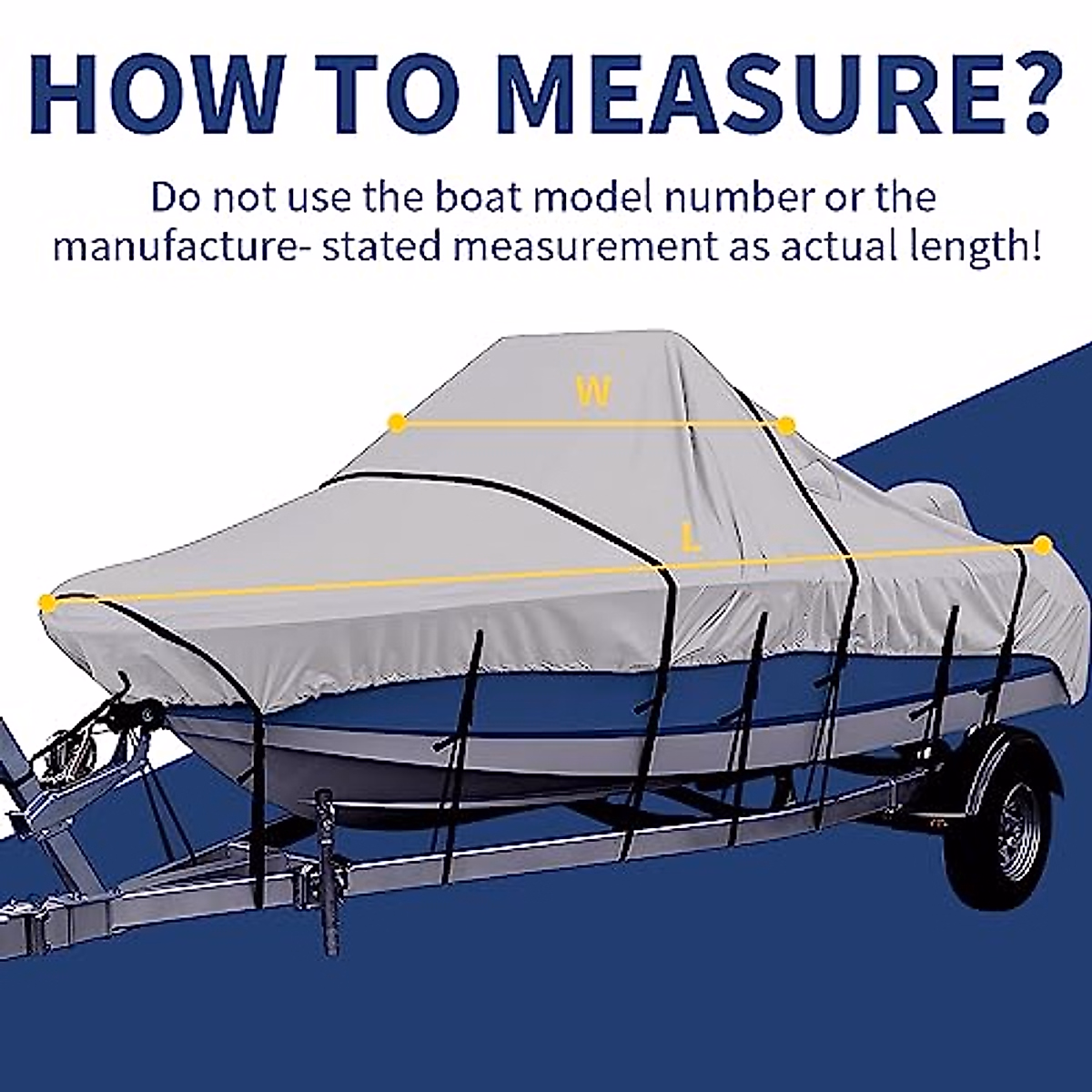 HOW TO MEASURE?

Do not use the boat model number or the manufacture- stated measurement as actual length!

W

L