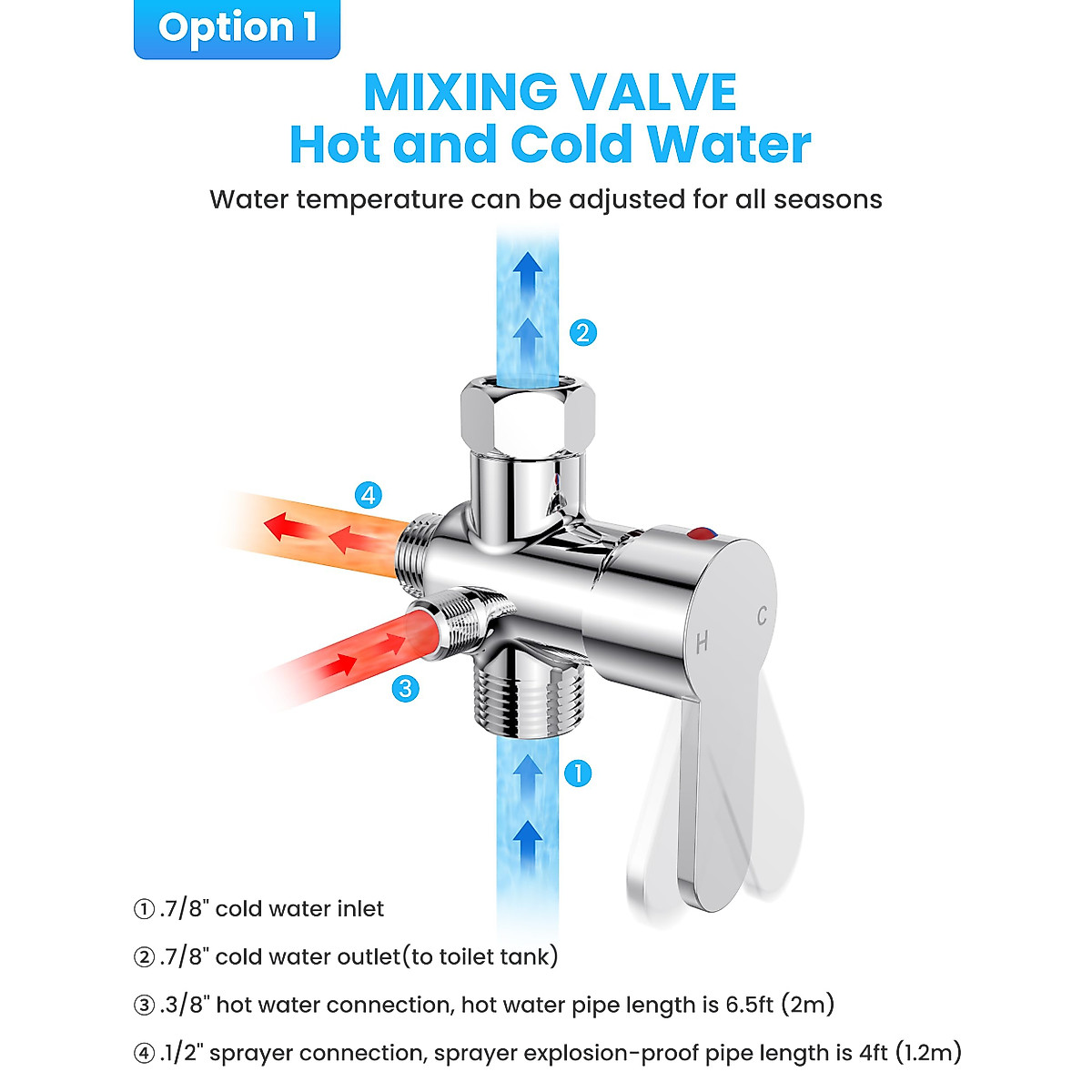 Option 1

MIXING VALVE
Hot and Cold Water

Water temperature can be adjusted for all seasons

2

4

H C

3

1

①.7/8" cold water inlet

②.7/8" cold water outlet(to toilet tank)

③.3/8" hot water connection, hot water pipe length is 6.5ft (2m)

④.1/2" sprayer connection, sprayer explosion-proof pipe length is 4ft (1.2m)