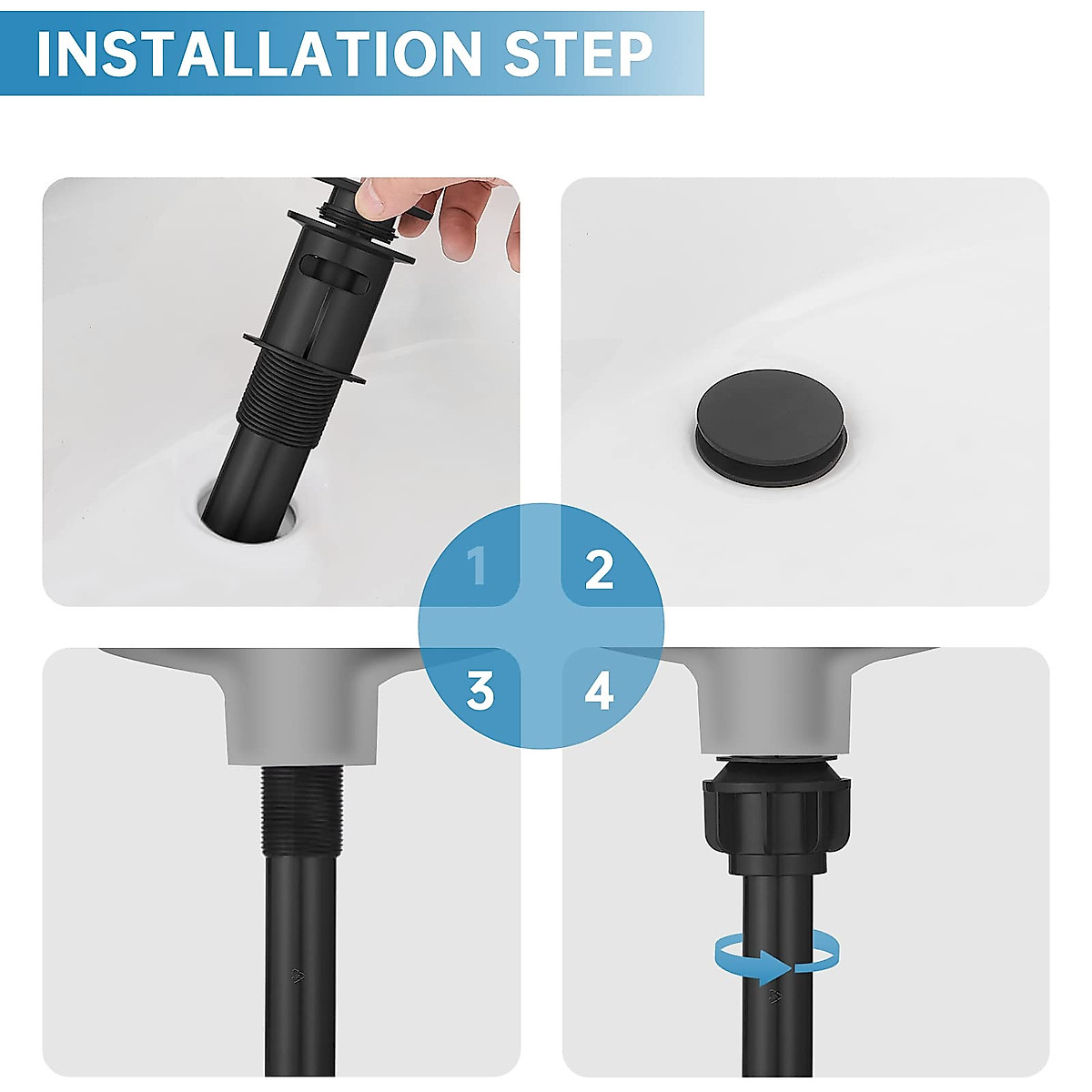 INSTALLATION STEP

1

2

3

4