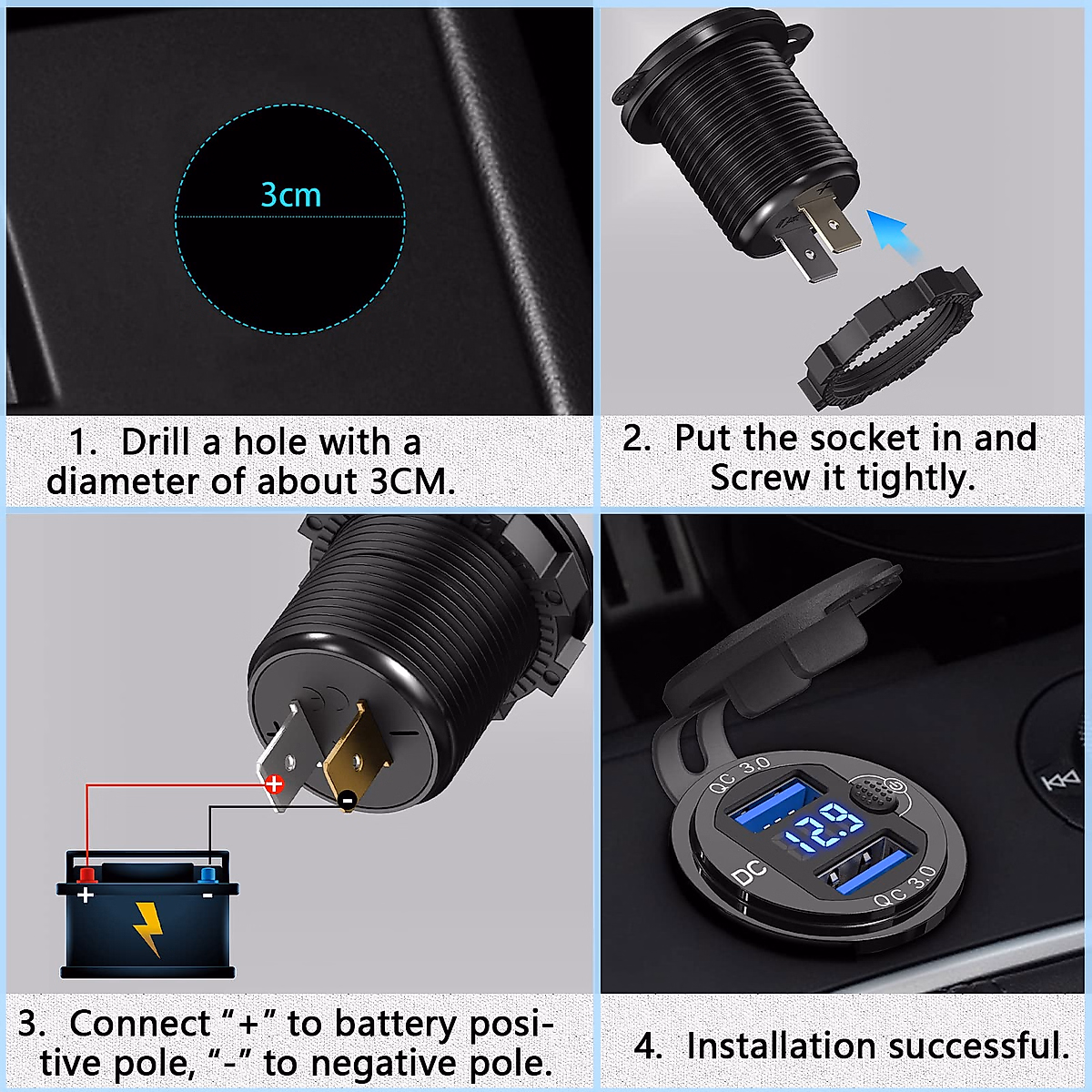 3cm

1. Drill a hole with a diameter of about 3CM.

2. Put the socket in and Screw it tightly.

+

-

+ -

3. Connect "+" to battery positive pole, "-" to negative pole.

QC 3.0

12.9

DC

QC 3.0

4. Installation successful.