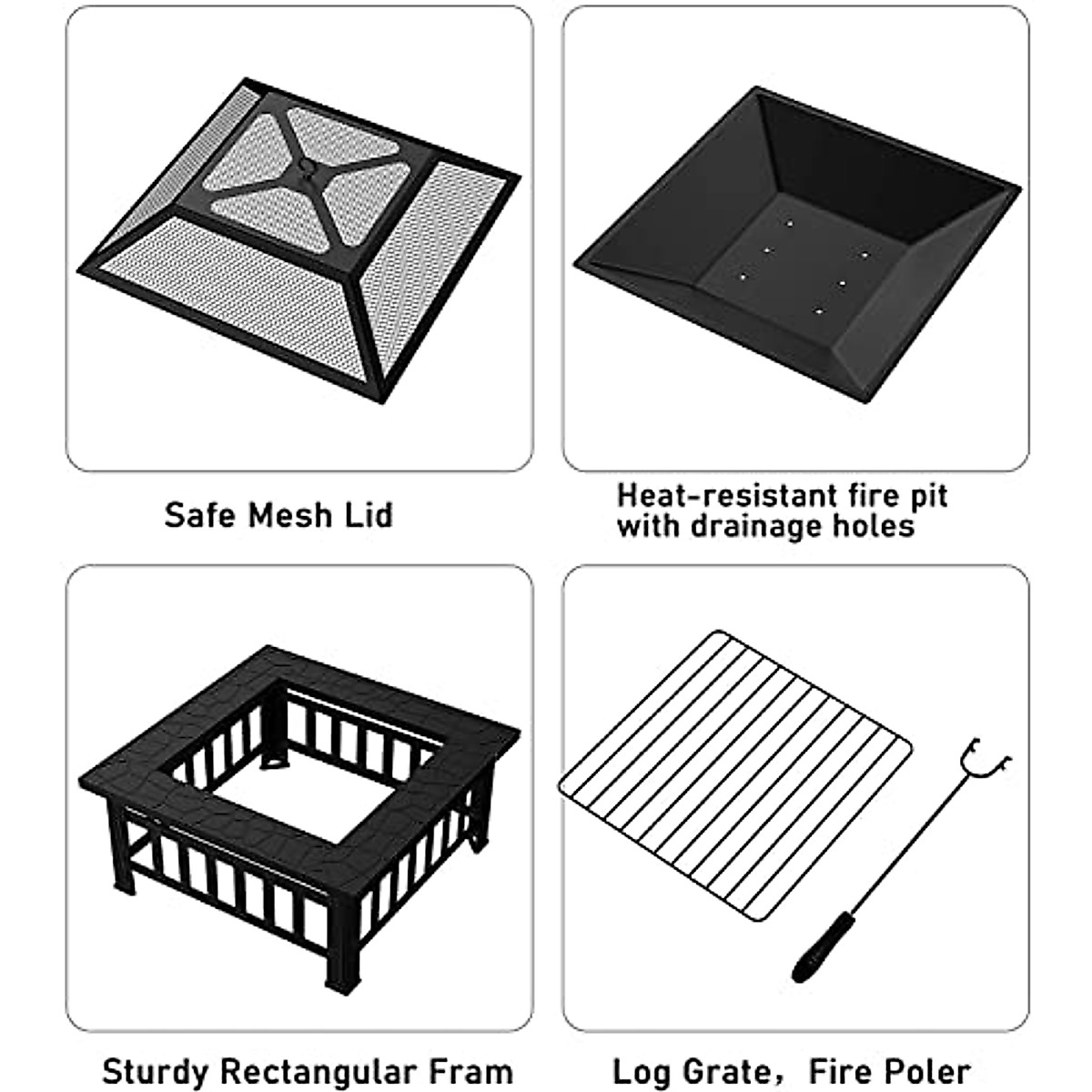 Safe Mesh Lid

Heat-resistant fire pit with drainage holes

Sturdy Rectangular Fram

Log Grate, Fire Poler