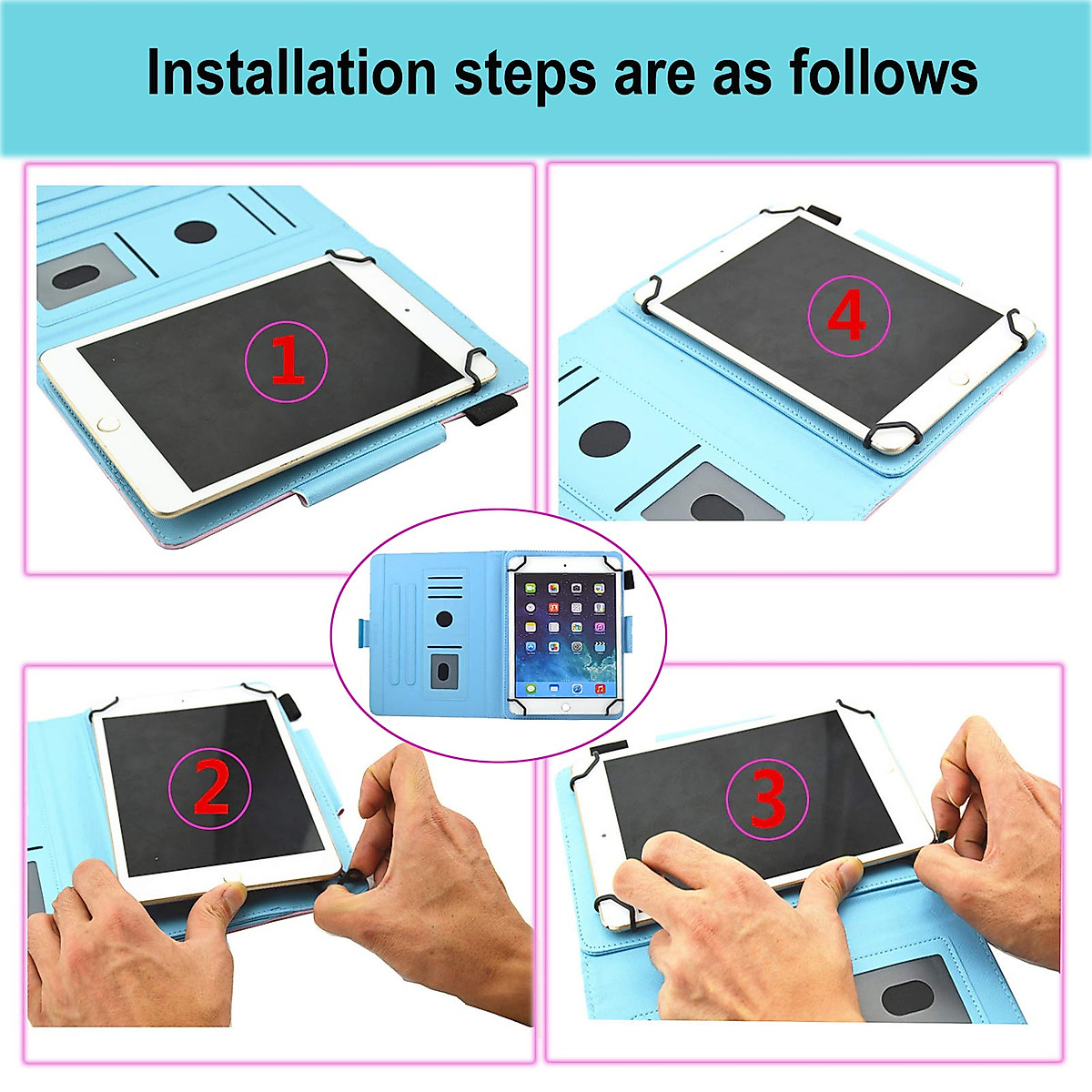 Installation steps are as follows

1

4

2

3