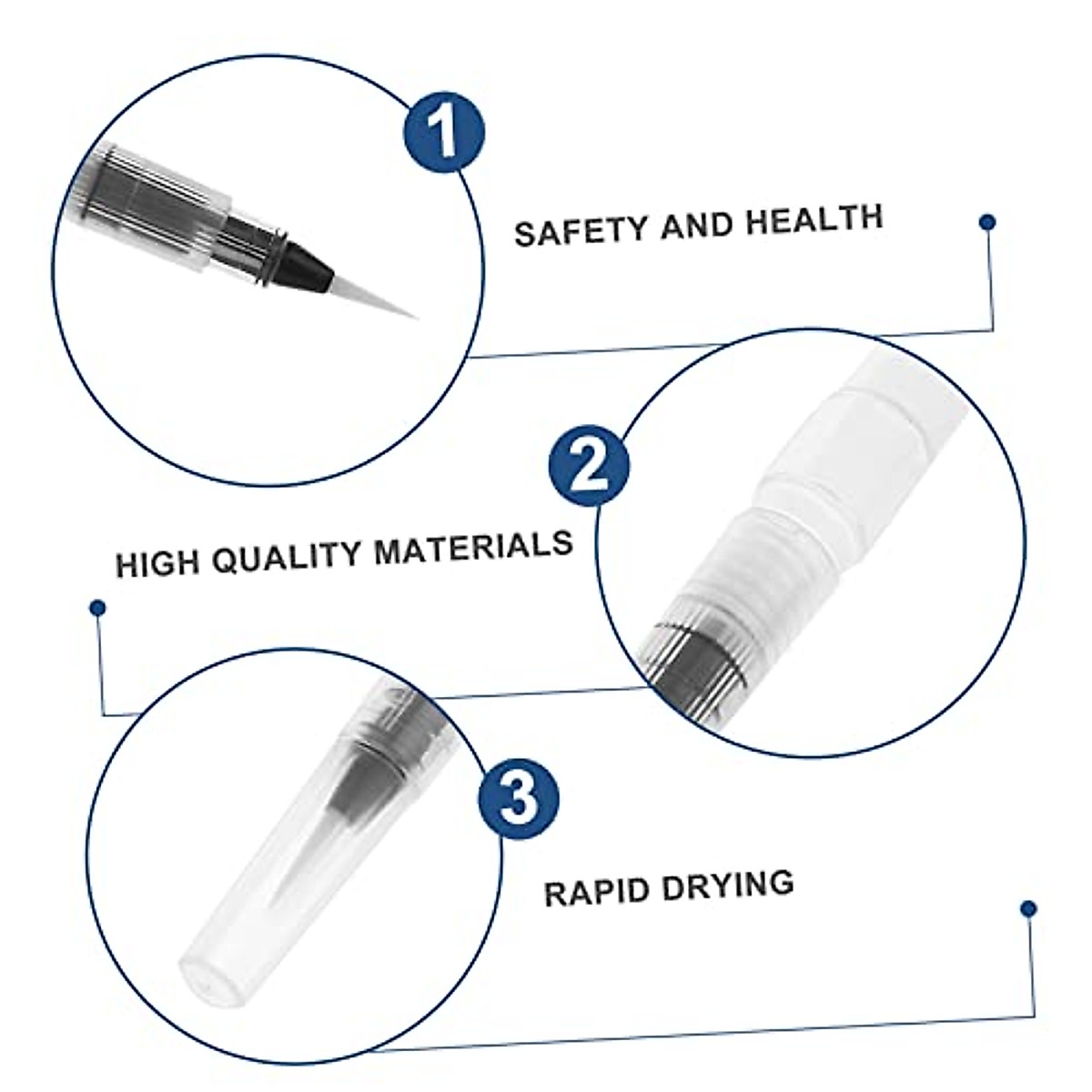 1

SAFETY AND HEALTH

2

HIGH QUALITY MATERIALS

3

RAPID DRYING