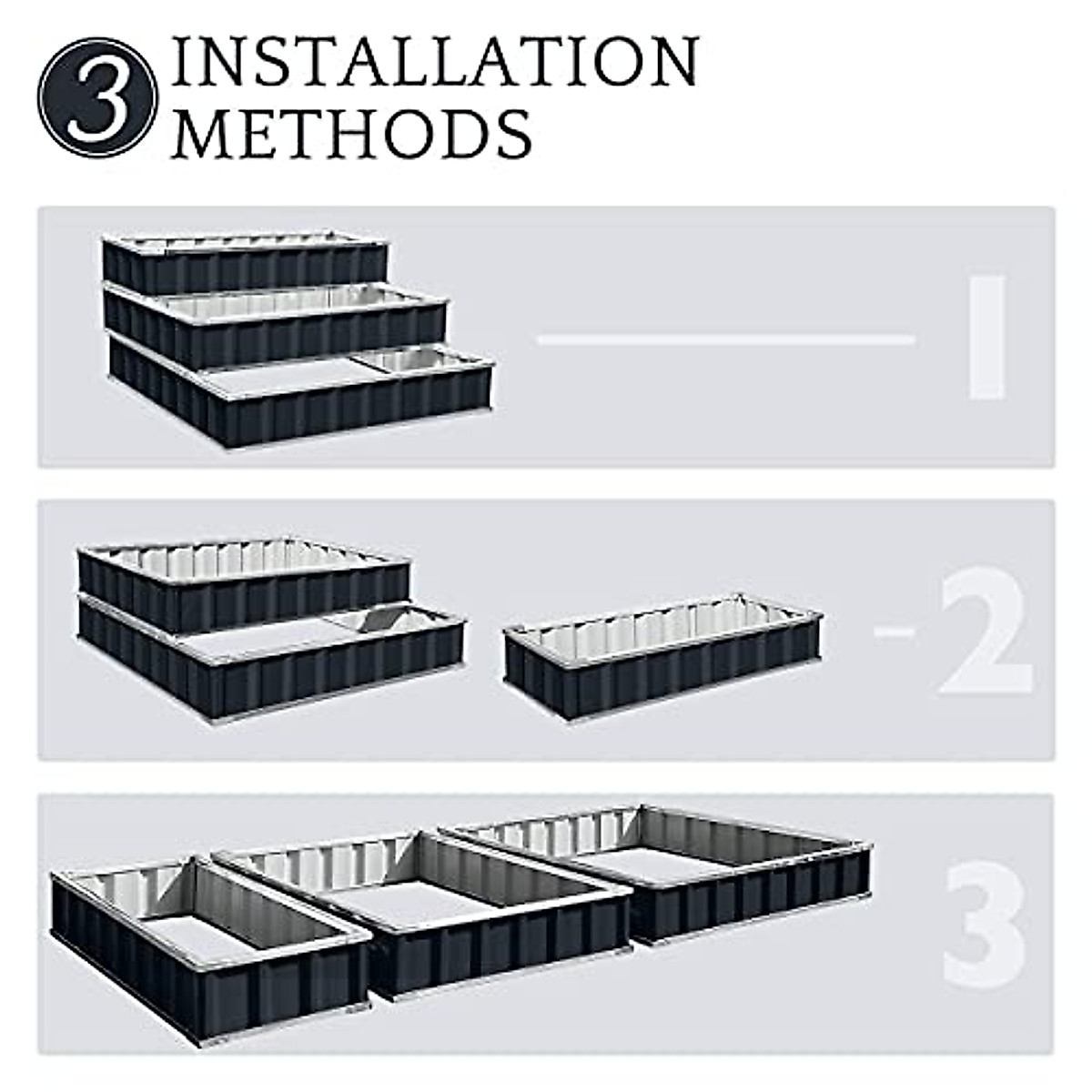 3 INSTALLATION METHODS

1

2

3