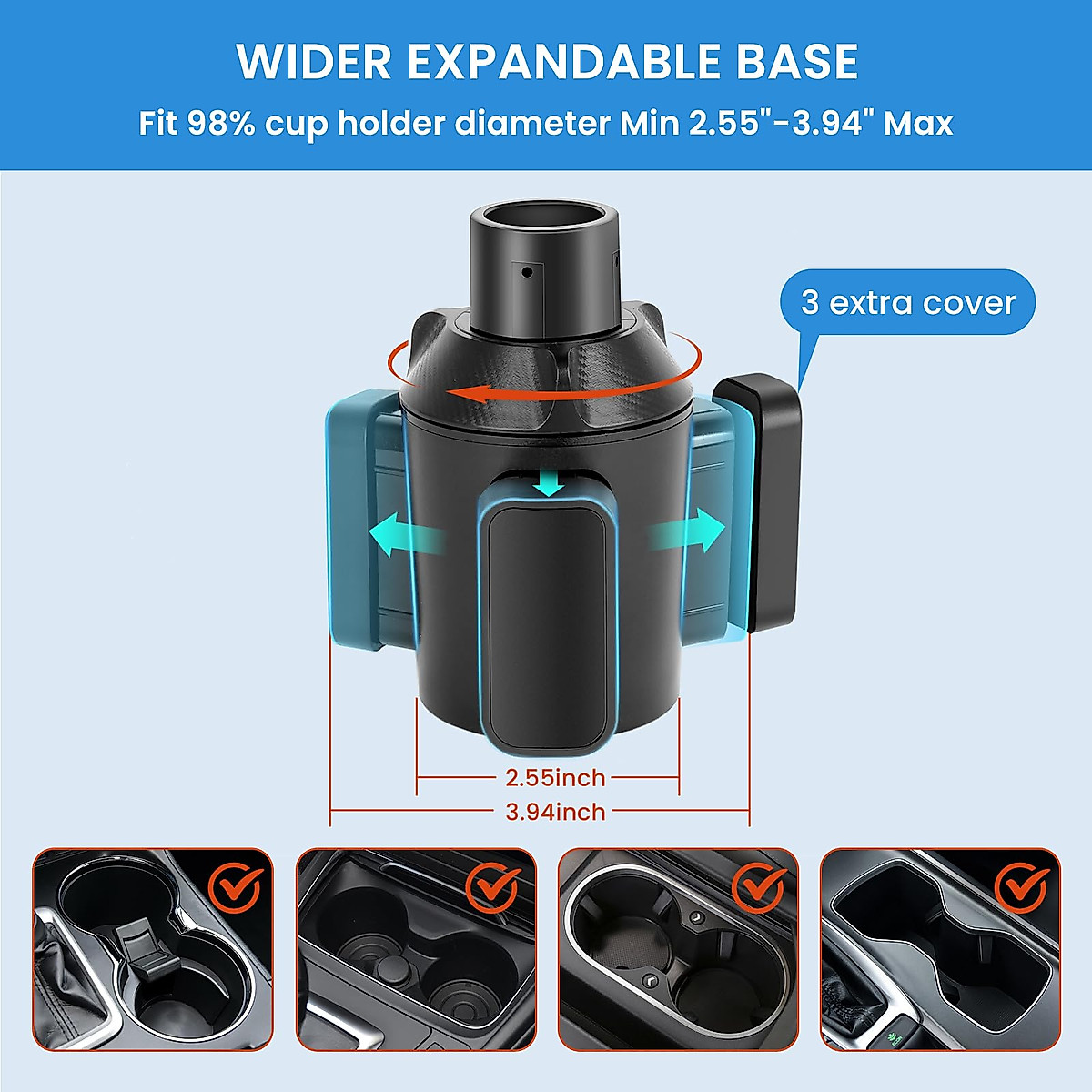 WIDER EXPANDABLE BASE
Fit 98% cup holder diameter Min 2.55"-3.94" Max

3 extra cover

2.55inch
3.94inch