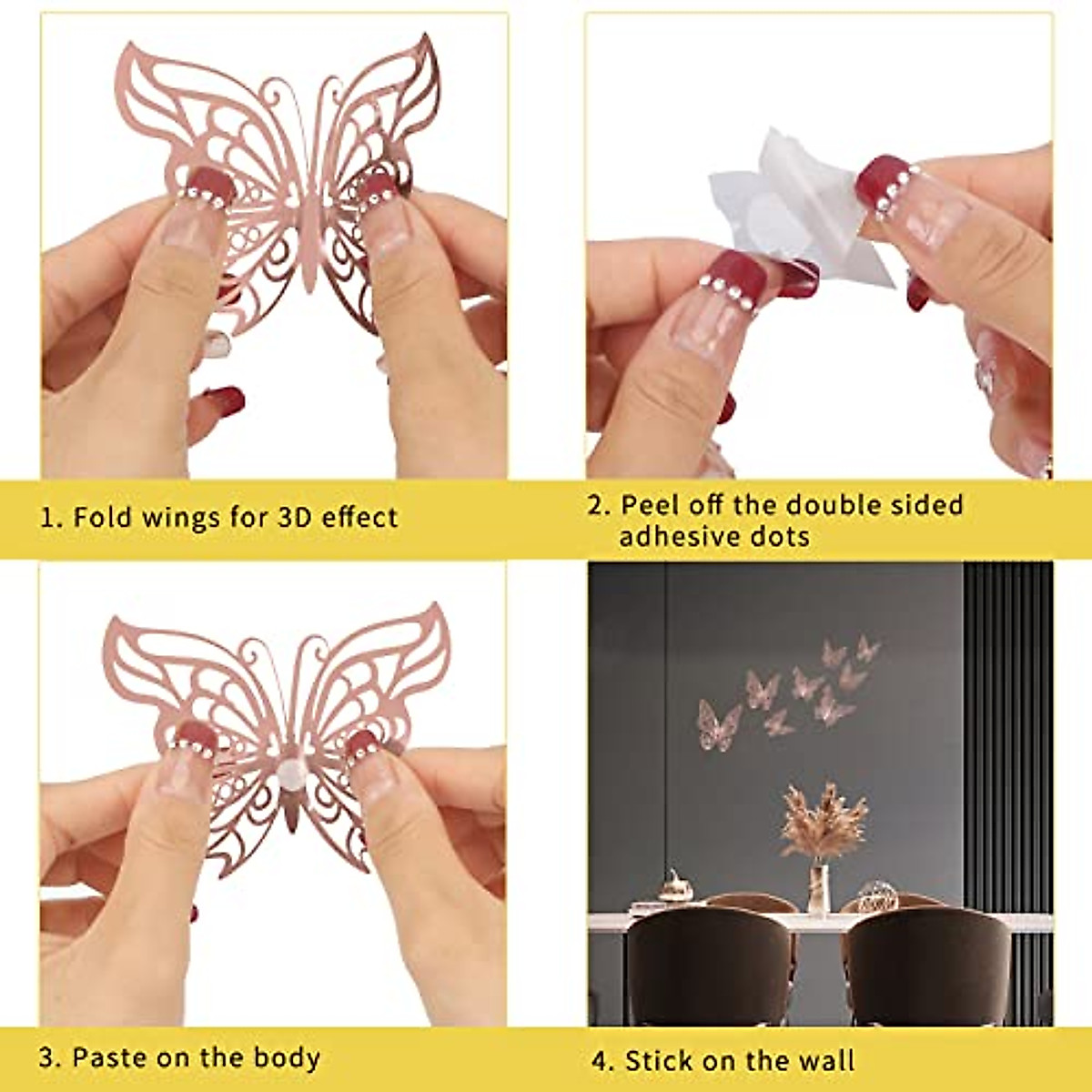 1. Fold wings for 3D effect

2. Peel off the double sided adhesive dots

3. Paste on the body

4. Stick on the wall