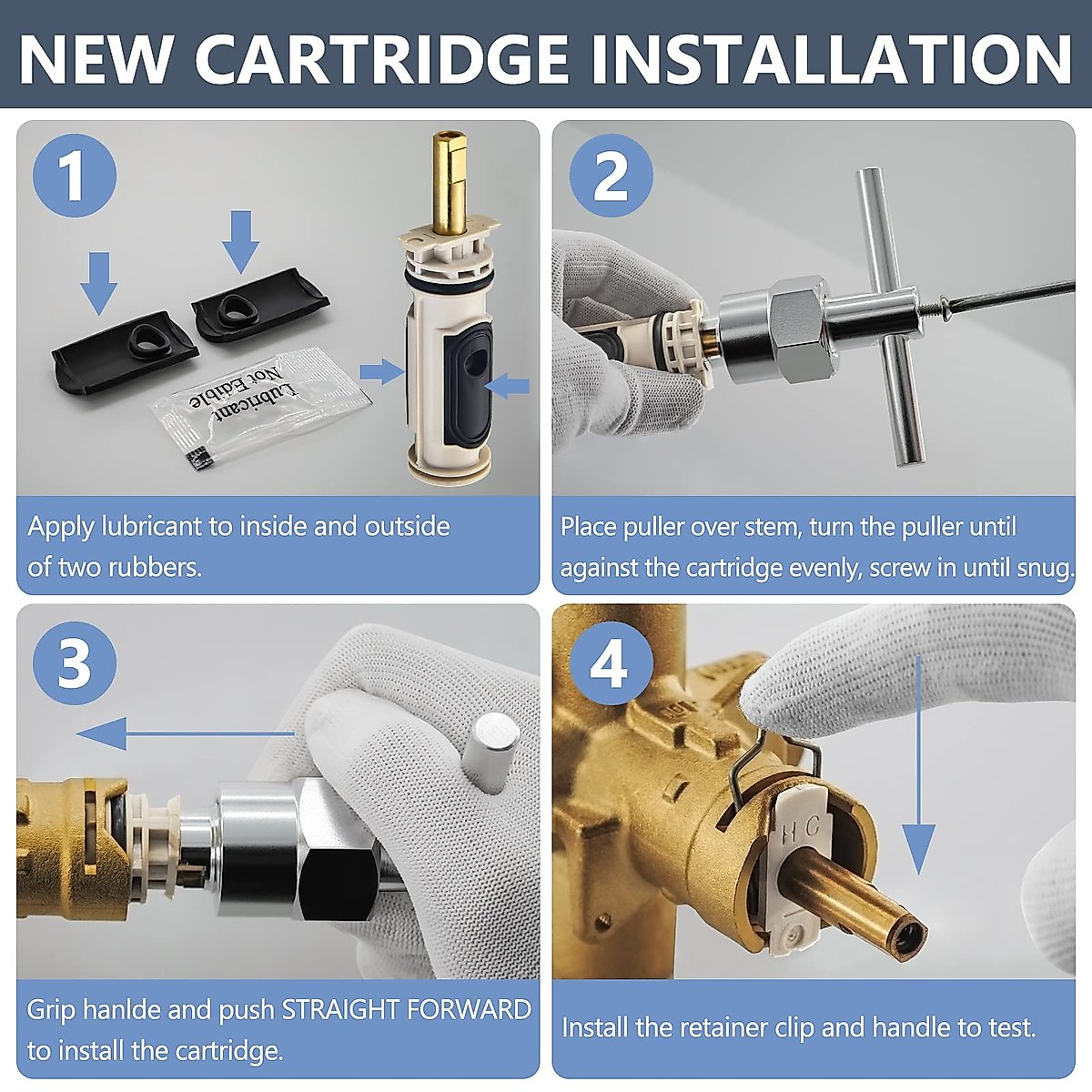 NEW CARTRIDGE INSTALLATION

1

Lubricant
Not Edible

Apply lubricant to inside and outside of two rubbers.

2

Place puller over stem, turn the puller until against the cartridge evenly, screw in until snug.

3

Grip hanlde and push STRAIGHT FORWARD to install the cartridge.

4

H C

Install the retainer clip and handle to test.