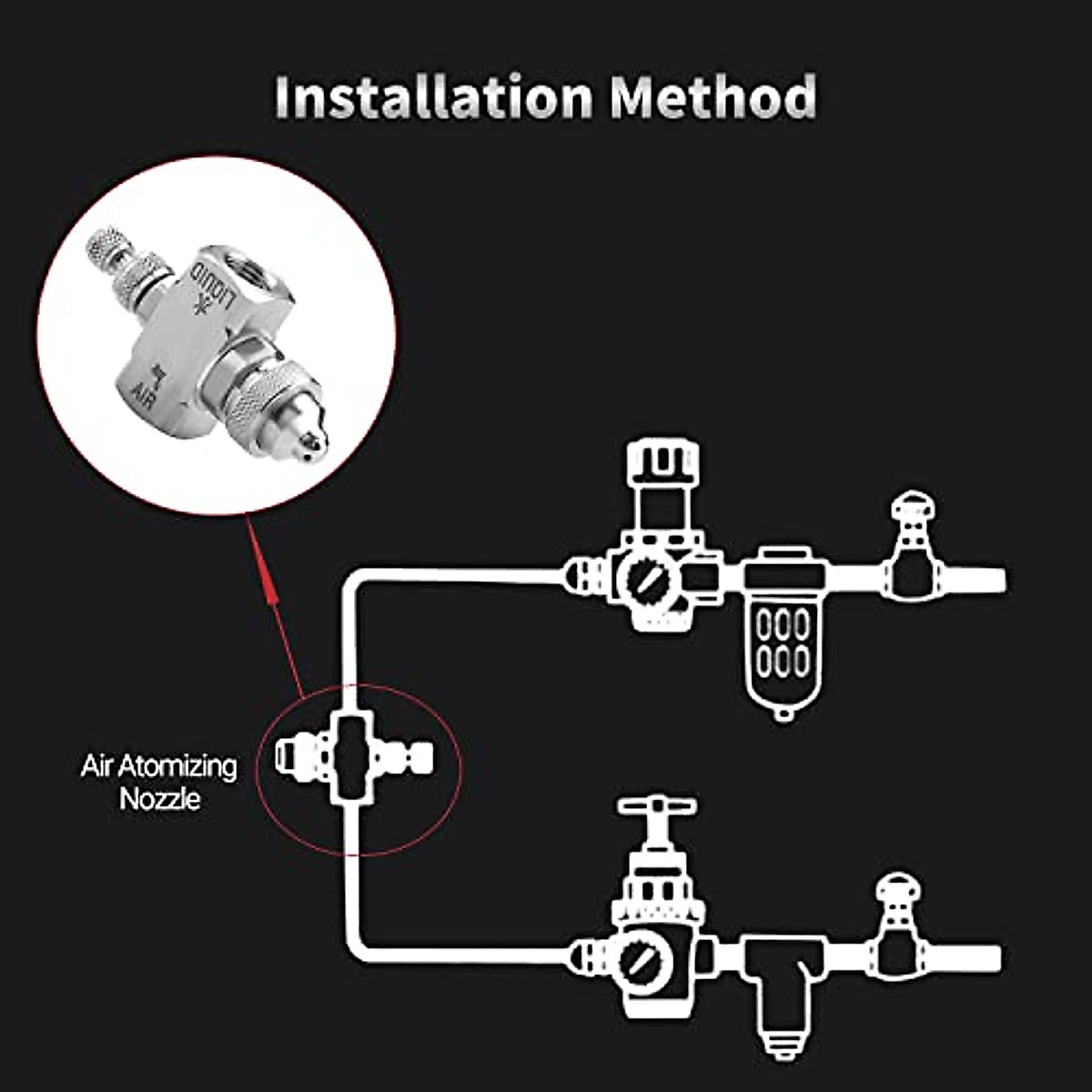 Installation Method

LIQUID

AIR

Air Atomizing Nozzle