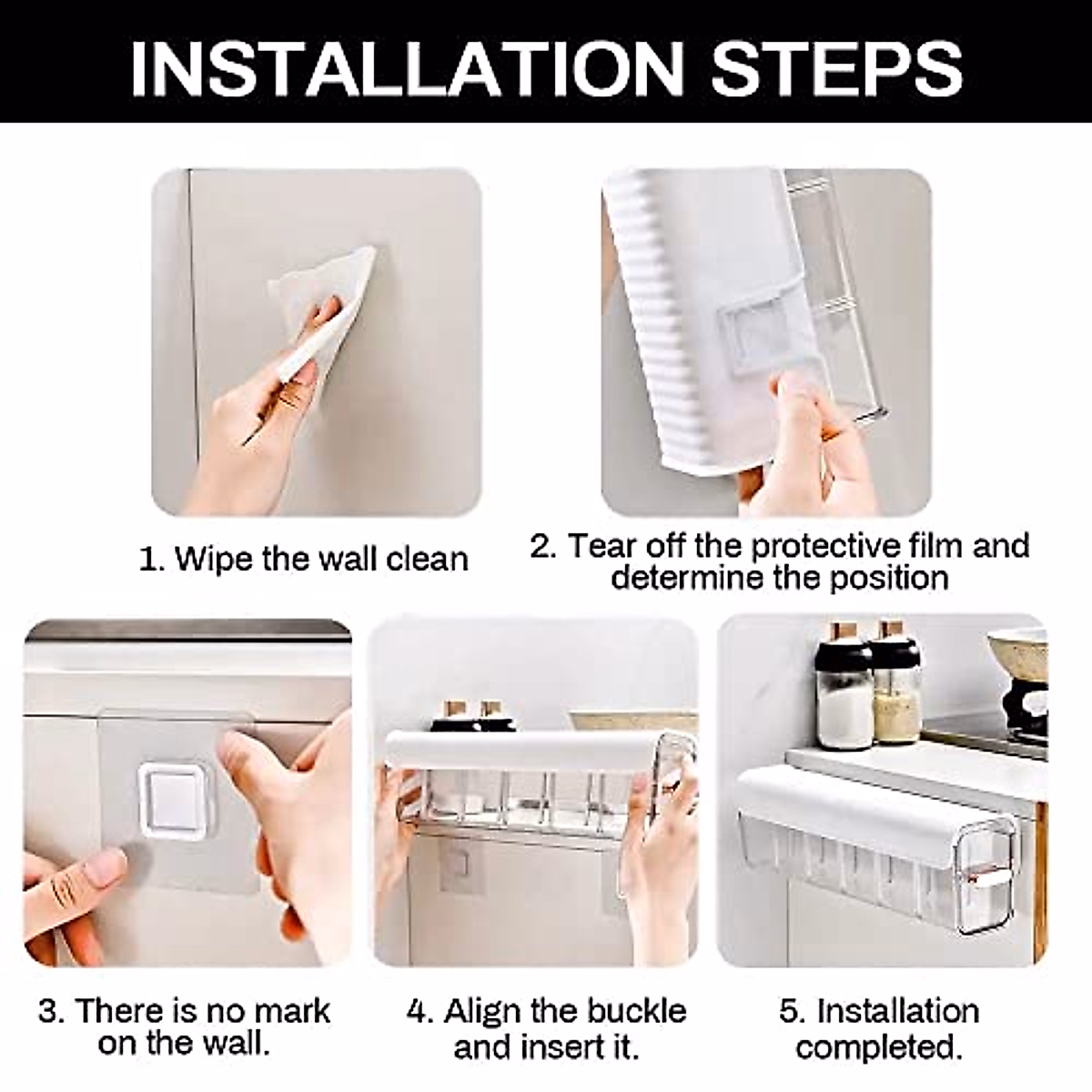 INSTALLATION STEPS

1. Wipe the wall clean

2. Tear off the protective film and determine the position

3. There is no mark on the wall.

4. Align the buckle and insert it.

5. Installation completed.