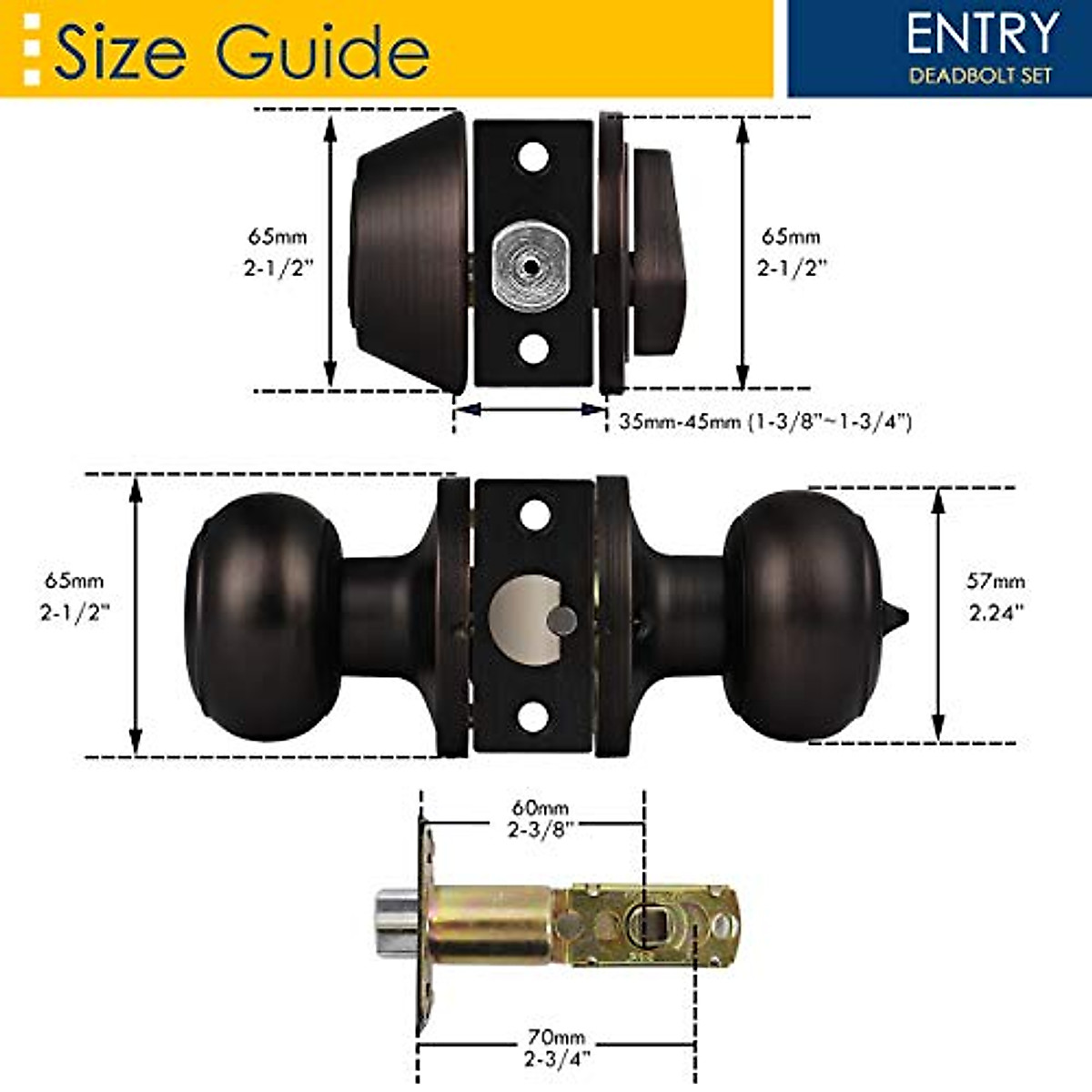 Size Guide

ENTRY
DEADBOLT SET

65mm
2-1/2"

65mm
2-1/2"

35mm-45mm (1-3/8"~1-3/4")

65mm
2-1/2"

57mm
2.24"

60mm
2-3/8"

70mm
2-3/4"