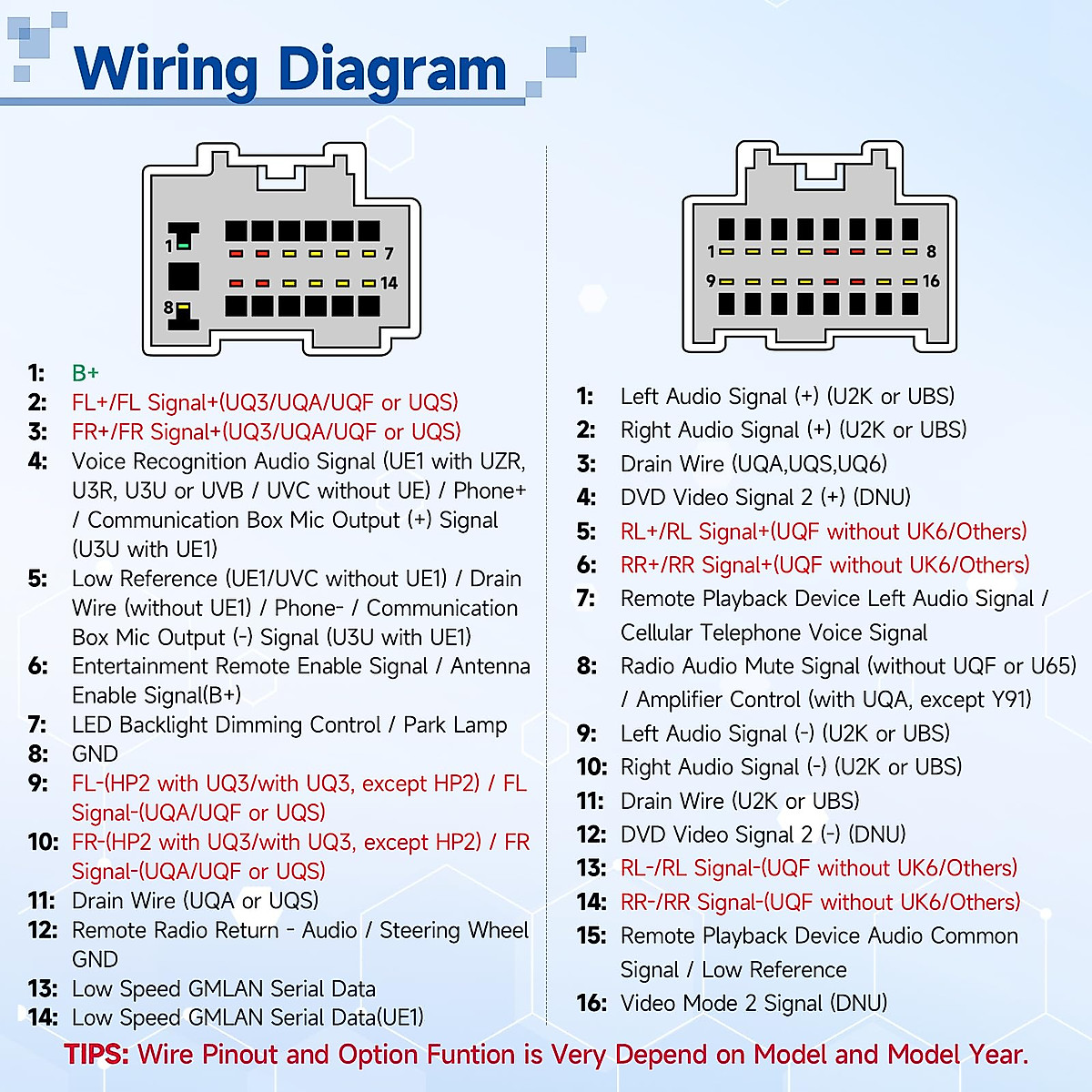 Wiring Diagram

1
7
14
8

1: B+
2: FL+/FL Signal+(UQ3/UQA/UQF or UQS)
3: FR+/FR Signal+(UQ3/UQA/UQF or UQS)
4: Voice Recognition Audio Signal (UE1 with UZR, U3R, U3U or UVB / UVC without UE) / Phone+ / Communication Box Mic Output (+) Signal (U3U with UE1)
5: Low Reference (UE1/UVC without UE1) / Drain Wire (without UE1) / Phone- / Communication Box Mic Output (-) Signal (U3U with UE1)
6: Entertainment Remote Enable Signal / Antenna Enable Signal(B+)
7: LED Backlight Dimming Control / Park Lamp
8: GND
9: FL-(HP2 with UQ3/with UQ3, except HP2) / FL Signal-(UQA/UQF or UQS)
10: FR-(HP2 with UQ3/with UQ3, except HP2) / FR Signal-(UQA/UQF or UQS)
11: Drain Wire (UQA or UQS)
12: Remote Radio Return - Audio / Steering Wheel GND
13: Low Speed GMLAN Serial Data
14: Low Speed GMLAN Serial Data(UE1)

1
8
9
16

1: Left Audio Signal (+) (U2K or UBS)
2: Right Audio Signal (+) (U2K or UBS)
3: Drain Wire (UQA,UQS,UQ6)
4: DVD Video Signal 2 (+) (DNU)
5: RL+/RL Signal+(UQF without UK6/Others)
6: RR+/RR Signal+(UQF without UK6/Others)
7: Remote Playback Device Left Audio Signal / Cellular Telephone Voice Signal
8: Radio Audio Mute Signal (without UQF or U65) / Amplifier Control (with UQA, except Y91)
9: Left Audio Signal (-) (U2K or UBS)
10: Right Audio Signal (-) (U2K or UBS)
11: Drain Wire (U2K or UBS)
12: DVD Video Signal 2 (-) (DNU)
13: RL-/RL Signal-(UQF without UK6/Others)
14: RR-/RR Signal-(UQF without UK6/Others)
15: Remote Playback Device Audio Common Signal / Low Reference
16: Video Mode 2 Signal (DNU)

TIPS: Wire Pinout and Option Funtion is Very Depend on Model and Model Year.