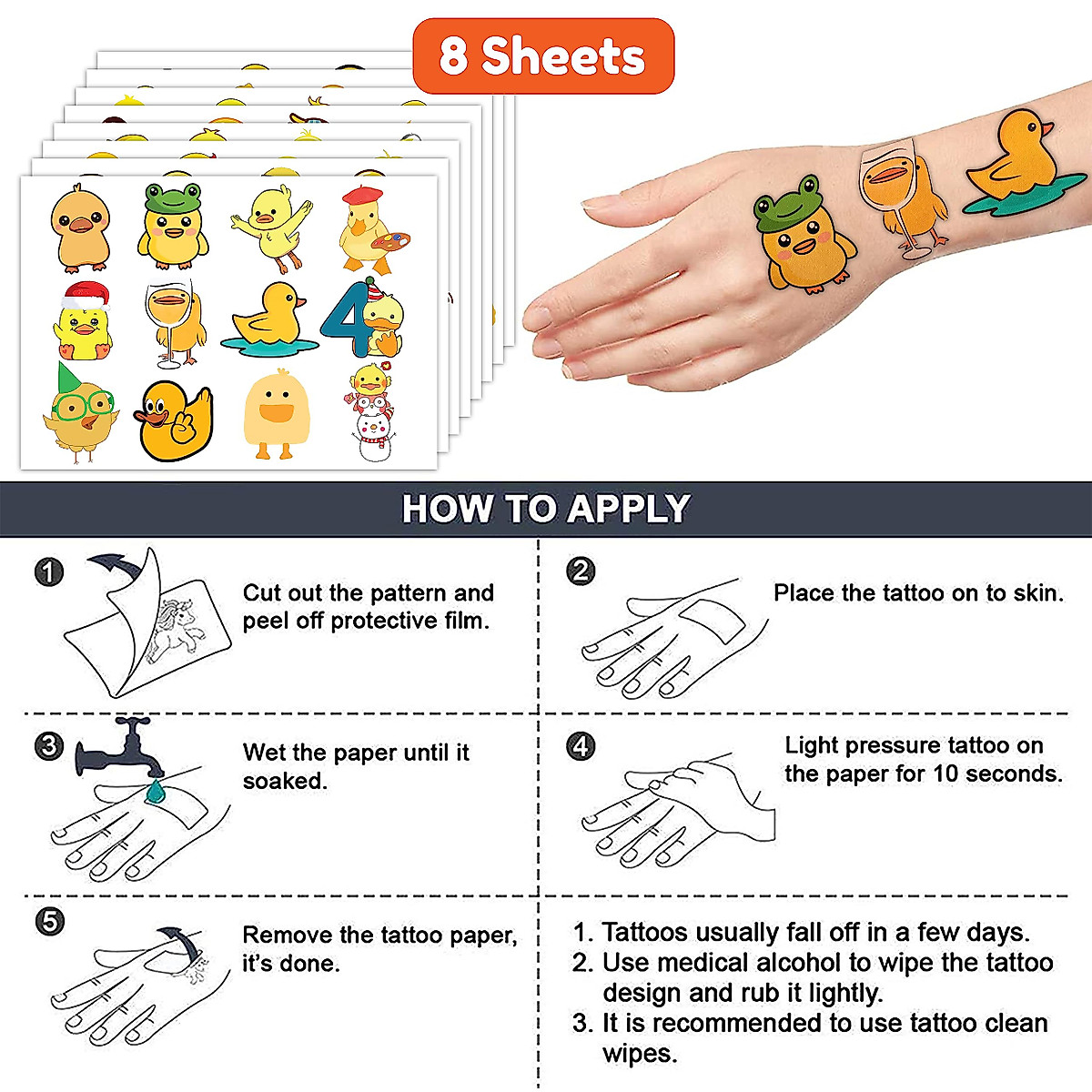 8 Sheets

4

HOW TO APPLY

1 Cut out the pattern and peel off protective film.

2 Place the tattoo on to skin.

3 Wet the paper until it soaked.

4 Light pressure tattoo on the paper for 10 seconds.

5 Remove the tattoo paper, it's done.

1. Tattoos usually fall off in a few days.
2. Use medical alcohol to wipe the tattoo design and rub it lightly.
3. It is recommended to use tattoo clean wipes.