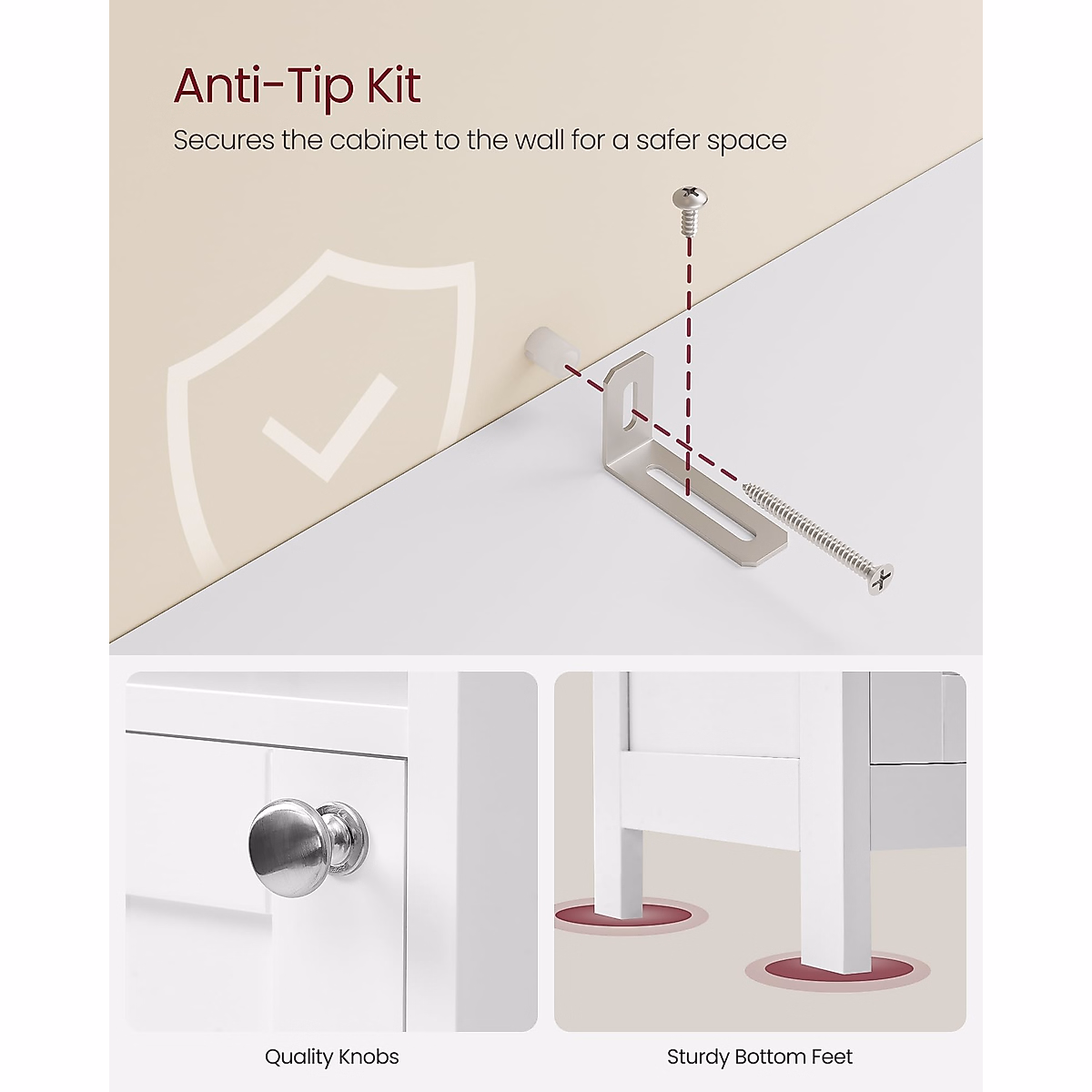 Anti-Tip Kit

Secures the cabinet to the wall for a safer space

Quality Knobs

Sturdy Bottom Feet