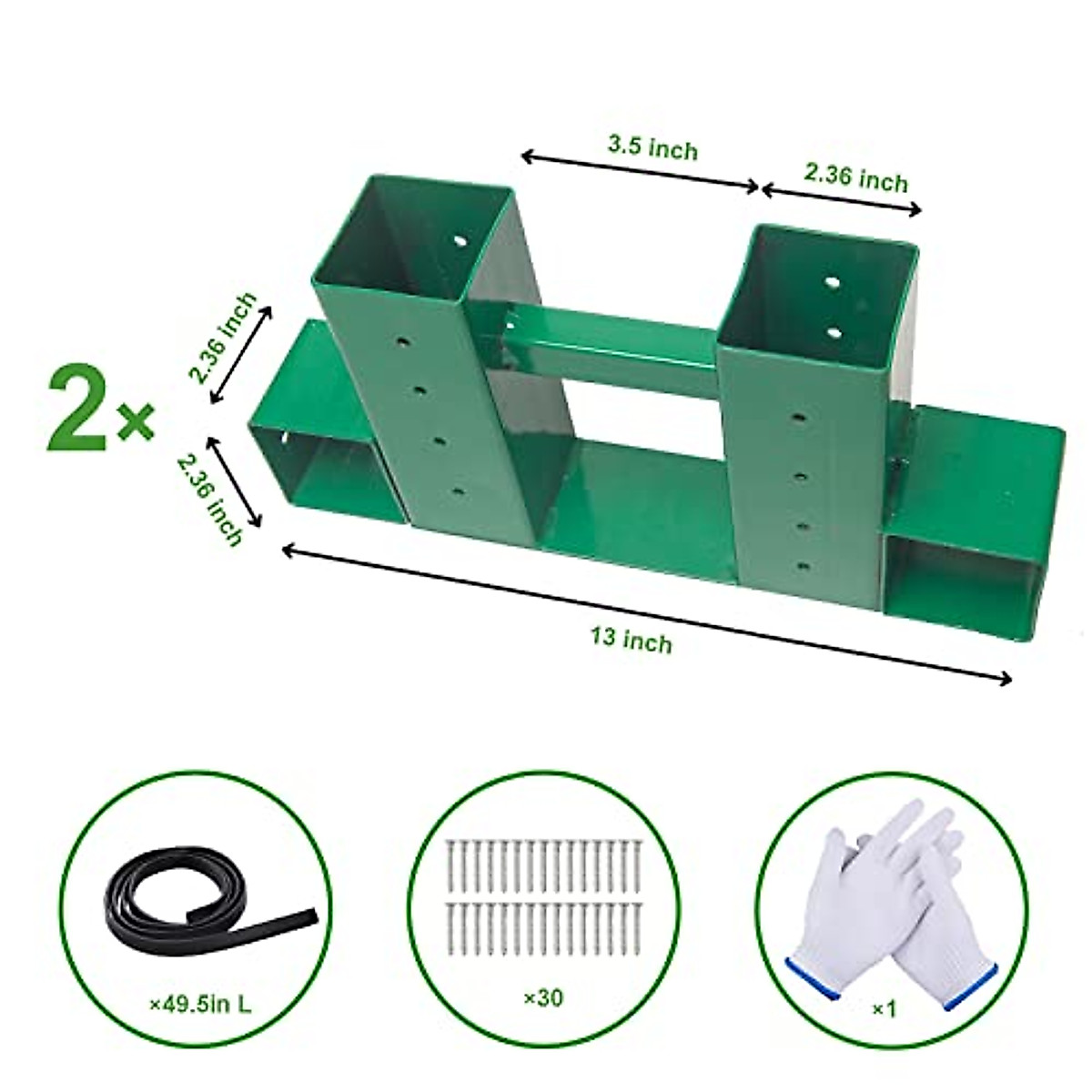 3.5 inch

2.36 inch

2.36 inch

2×

2.36 inch

13 inch

×49.5in L

×30

×1