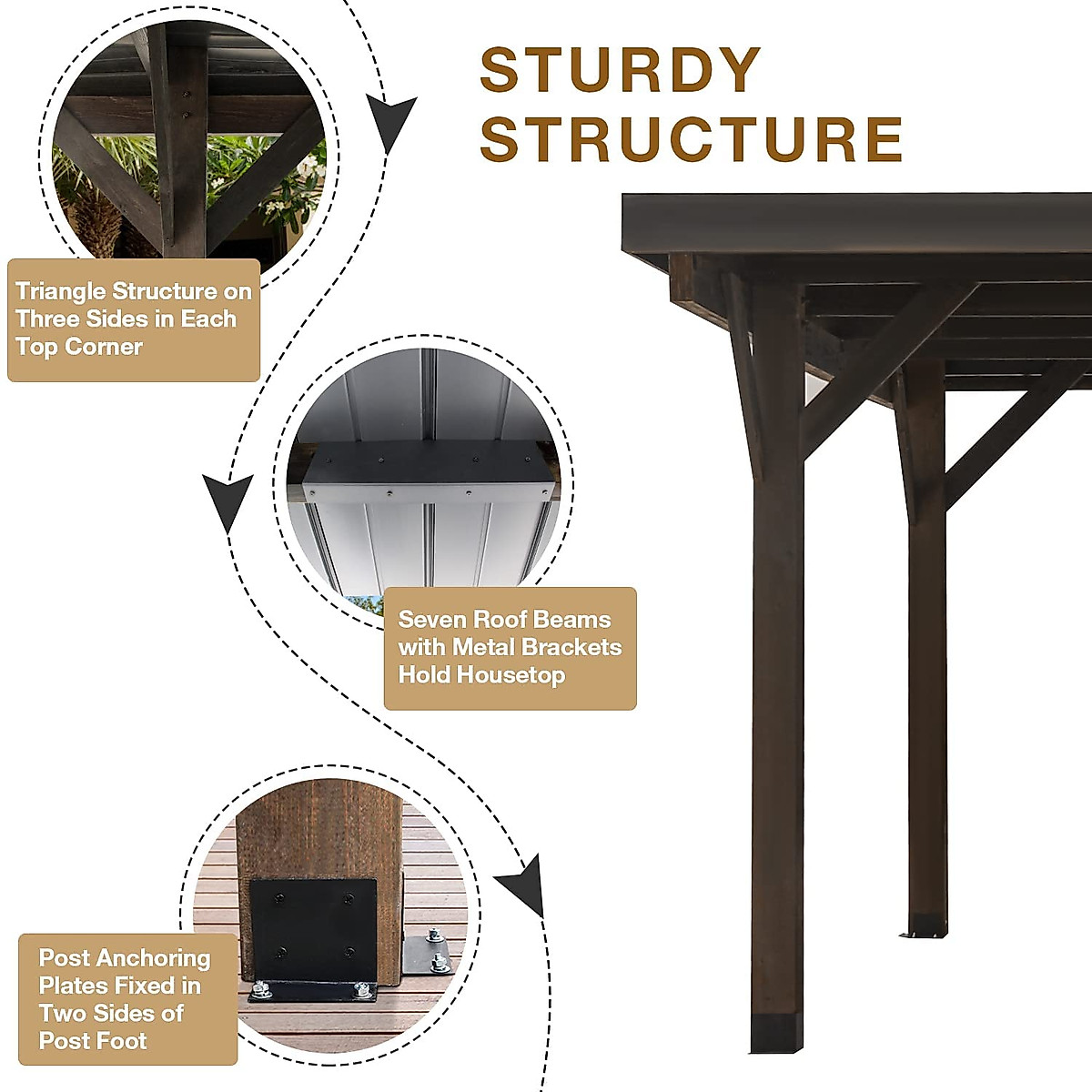 STURDY STRUCTURE

Triangle Structure on Three Sides in Each Top Corner

Seven Roof Beams with Metal Brackets Hold Housetop

Post Anchoring Plates Fixed in Two Sides of Post Foot