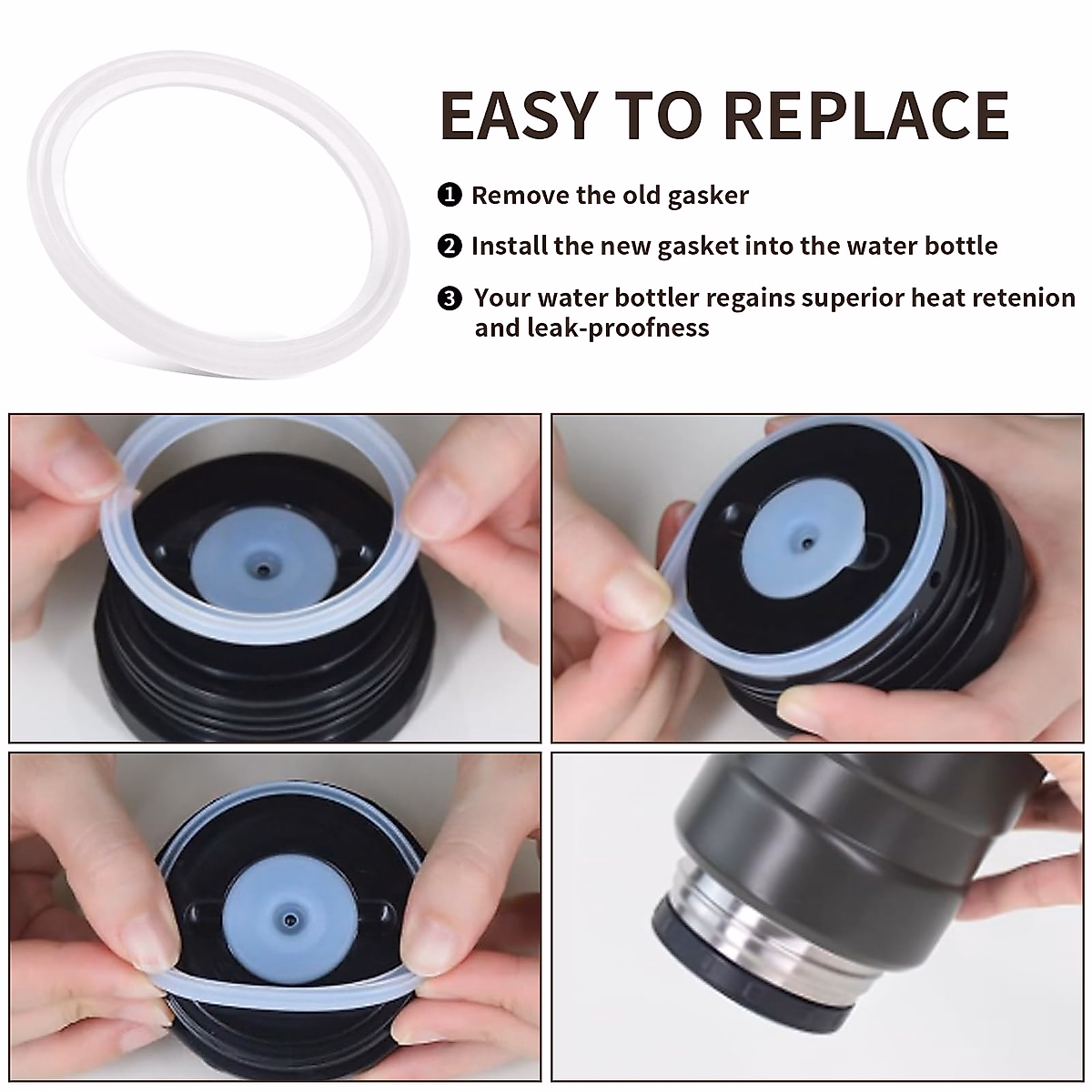 EASY TO REPLACE

❶ Remove the old gasker

❷ Install the new gasket into the water bottle

❸ Your water bottler regains superior heat retenion and leak-proofness