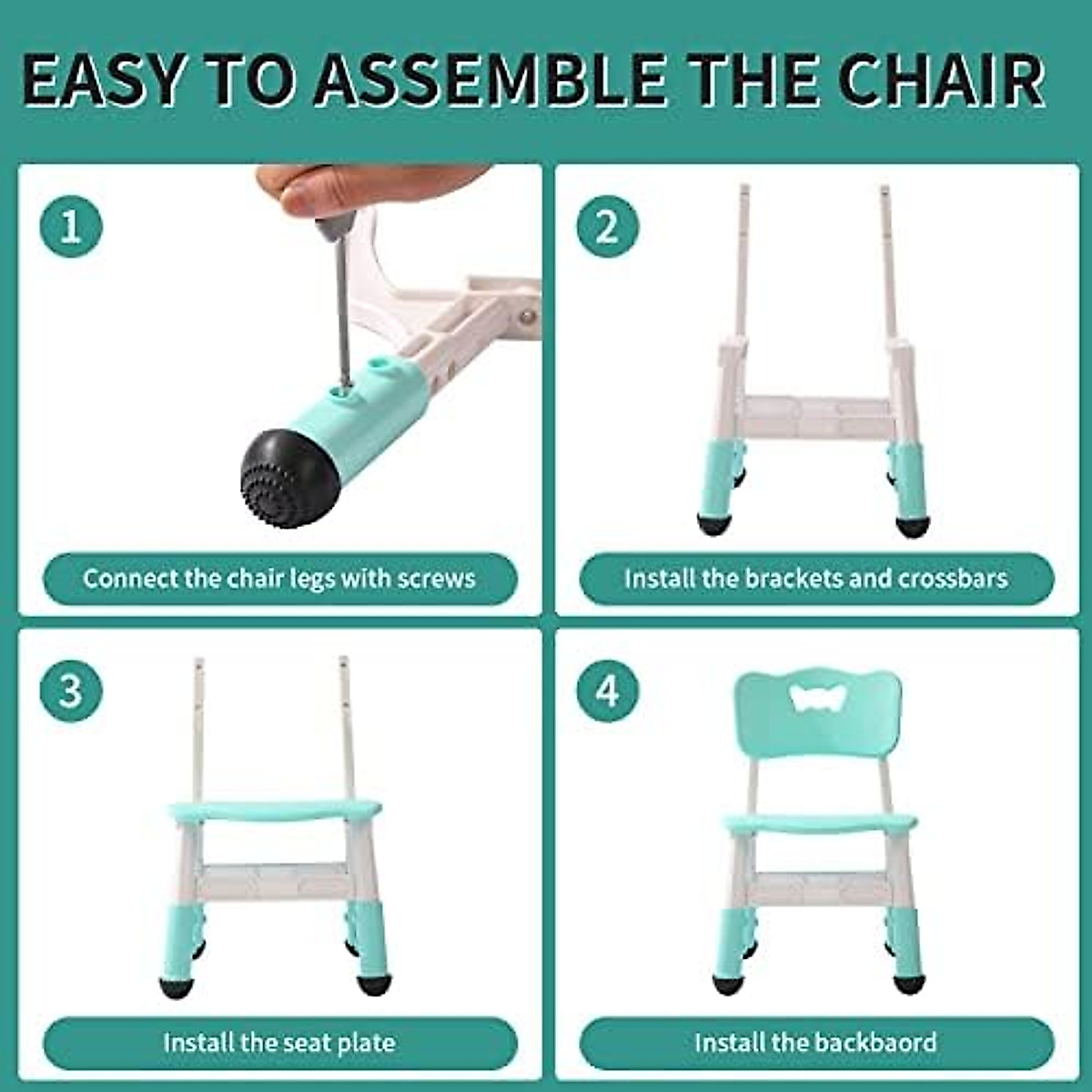 EASY TO ASSEMBLE THE CHAIR

1

Connect the chair legs with screws

2

Install the brackets and crossbars

3

Install the seat plate

4

Install the backbaord